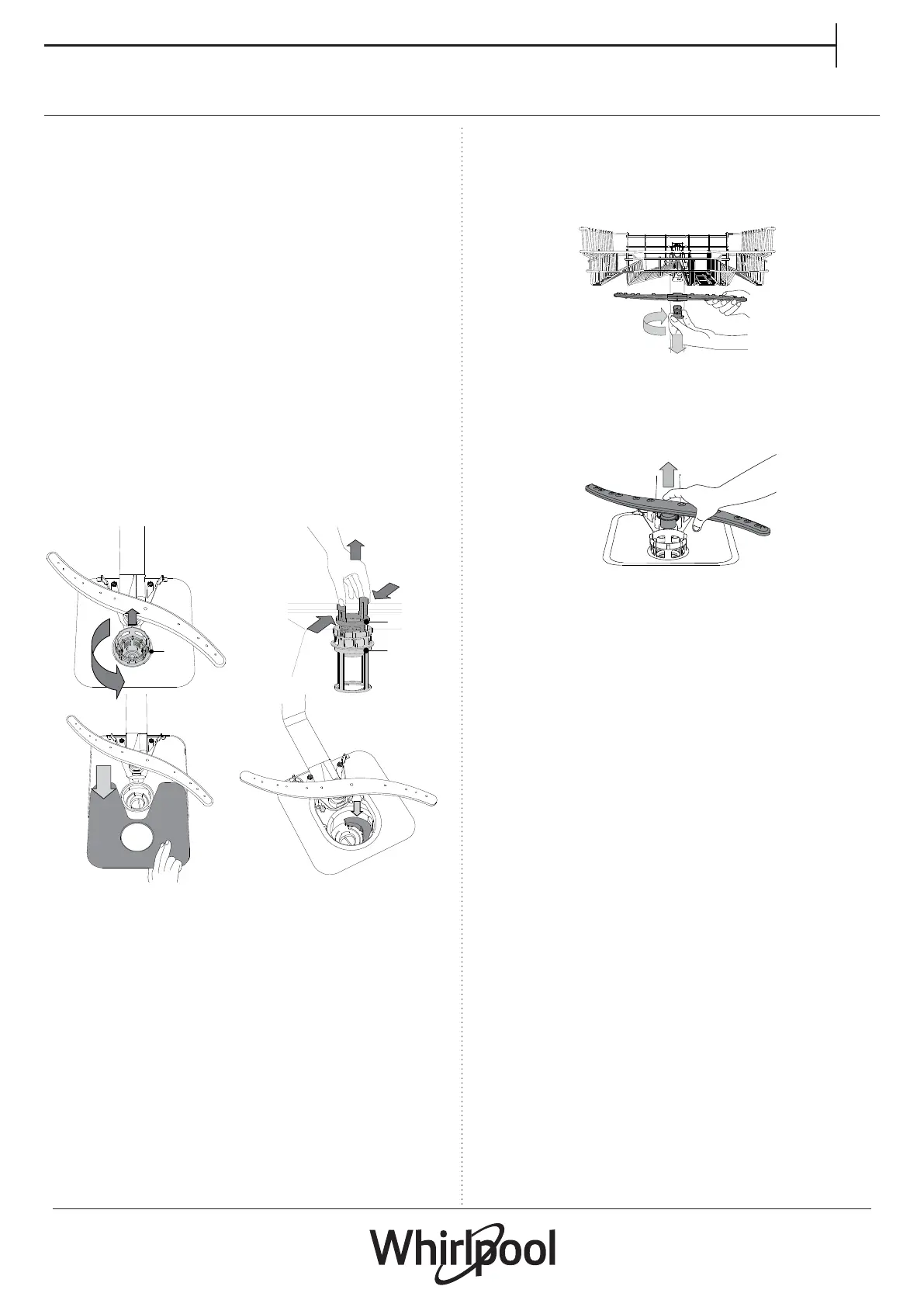 Whirlpool