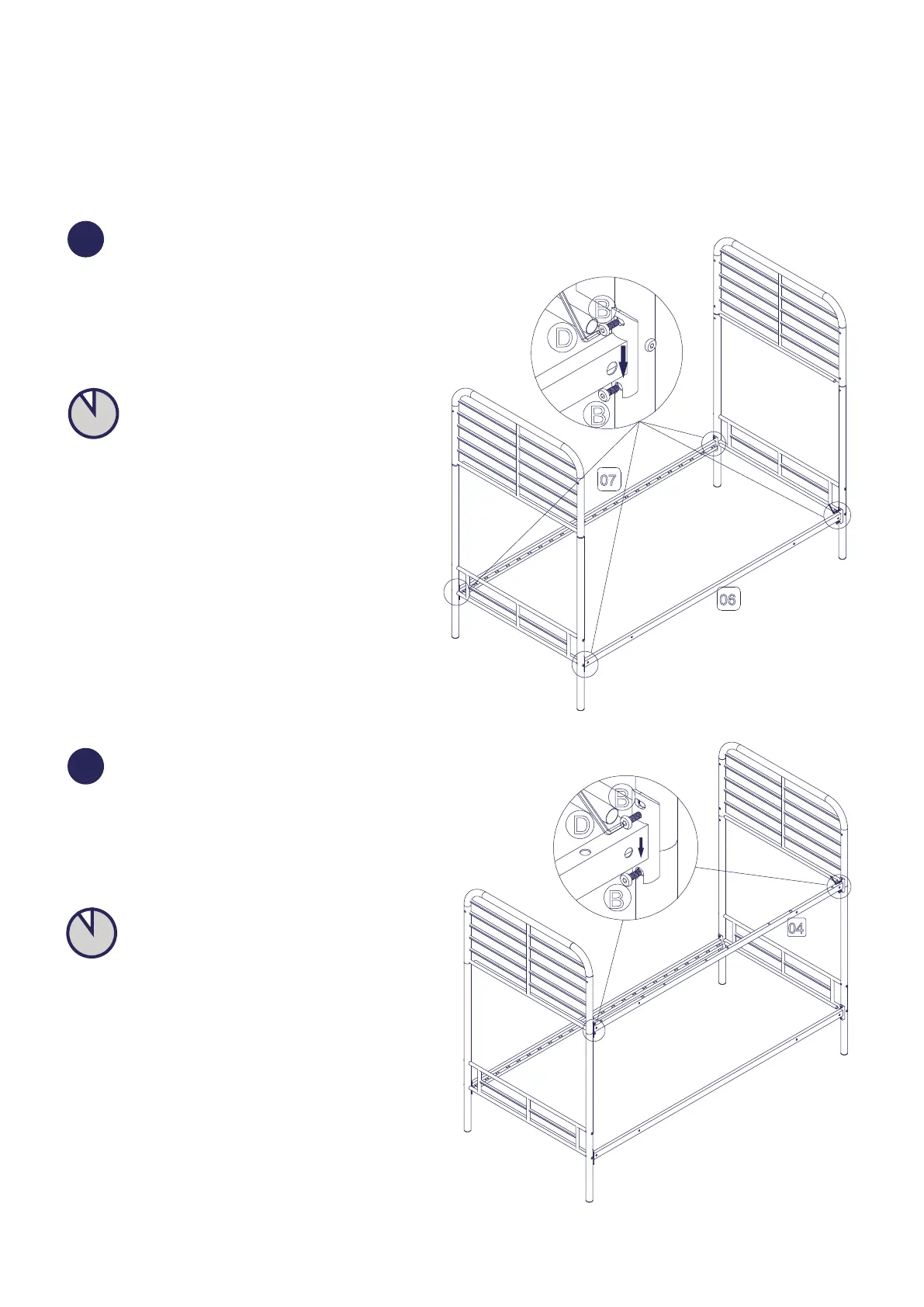 B
D
B
07
06

B
D
B
04