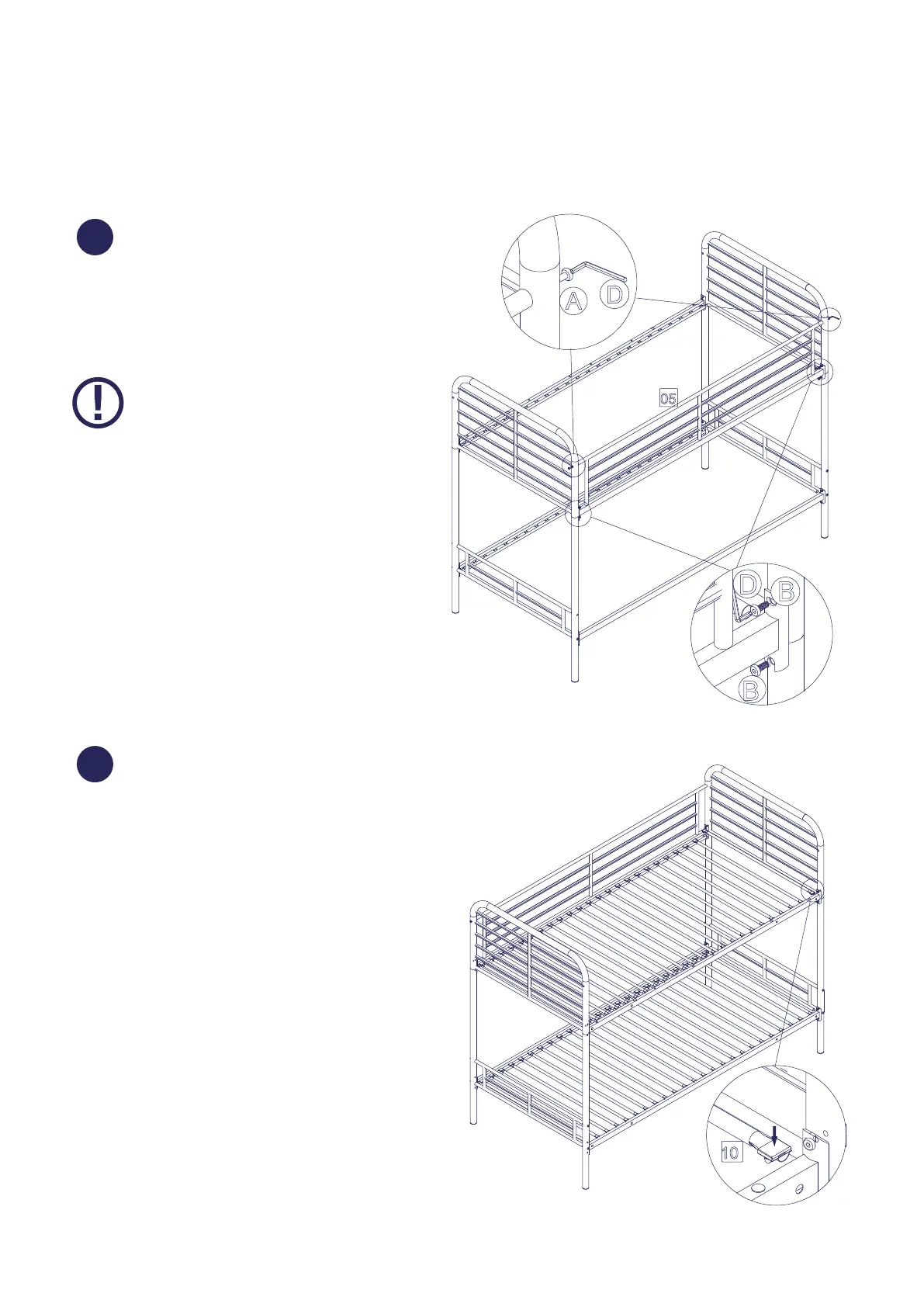 A D

05

D B

B

10