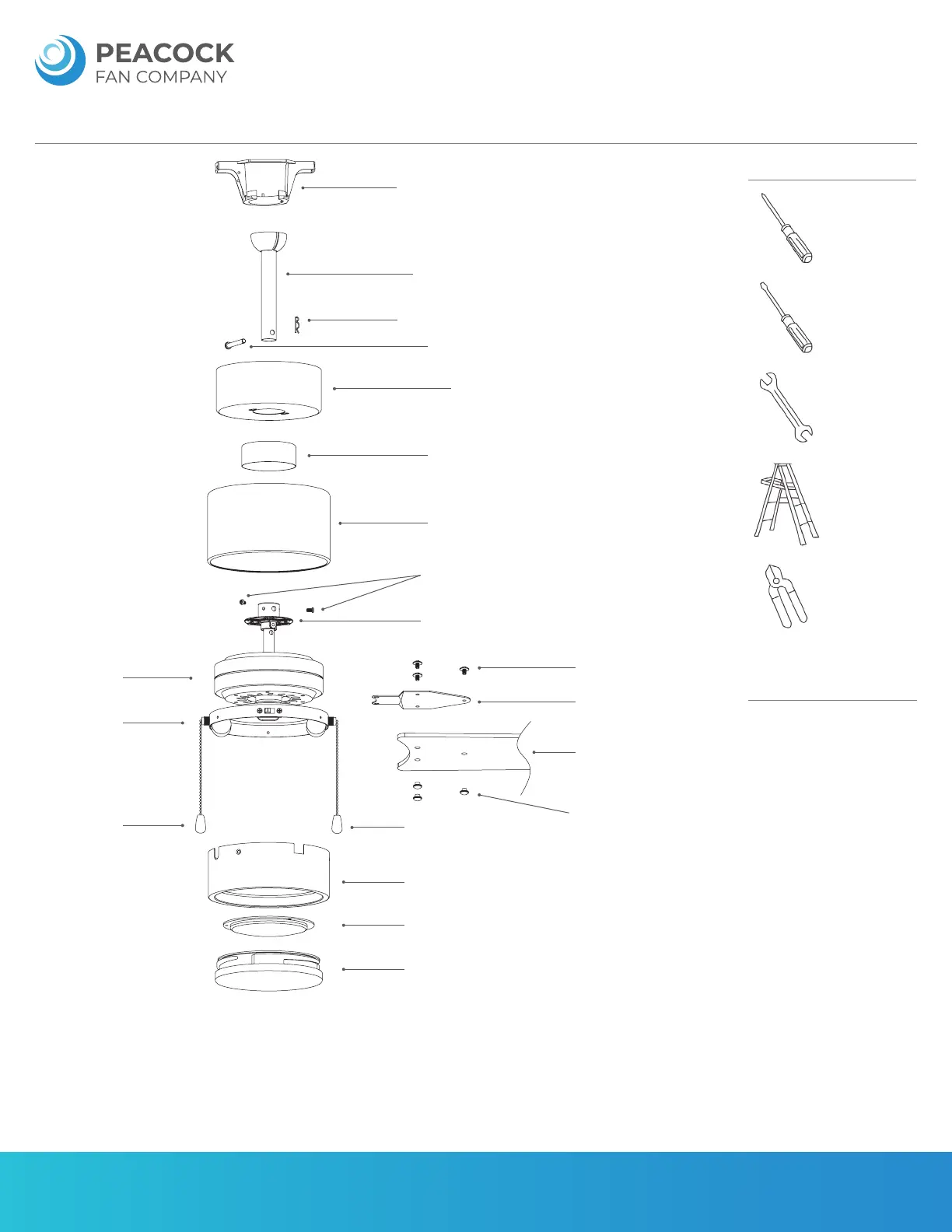 PEACOCK
FAN COMPANY