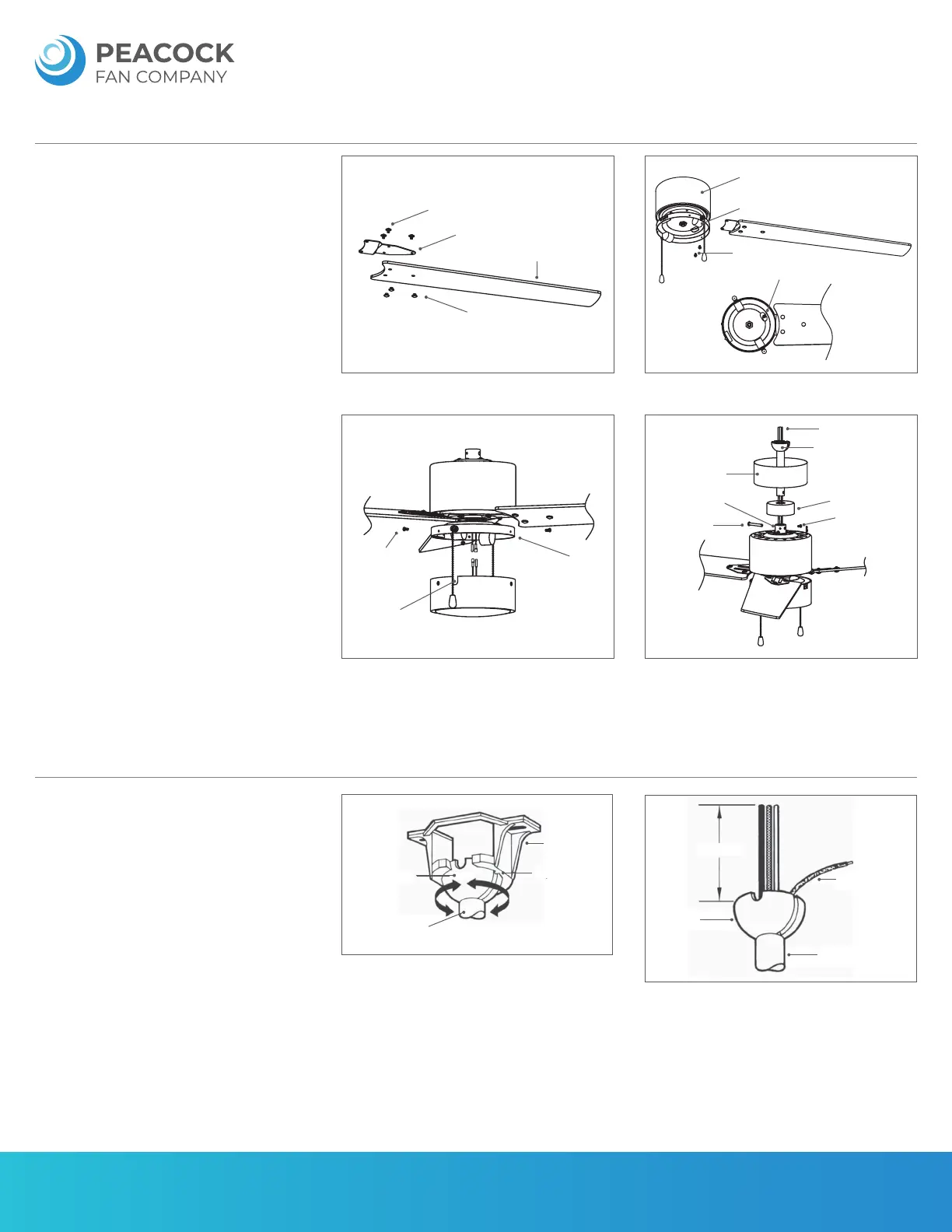 PEACOCK
FAN COMPANY