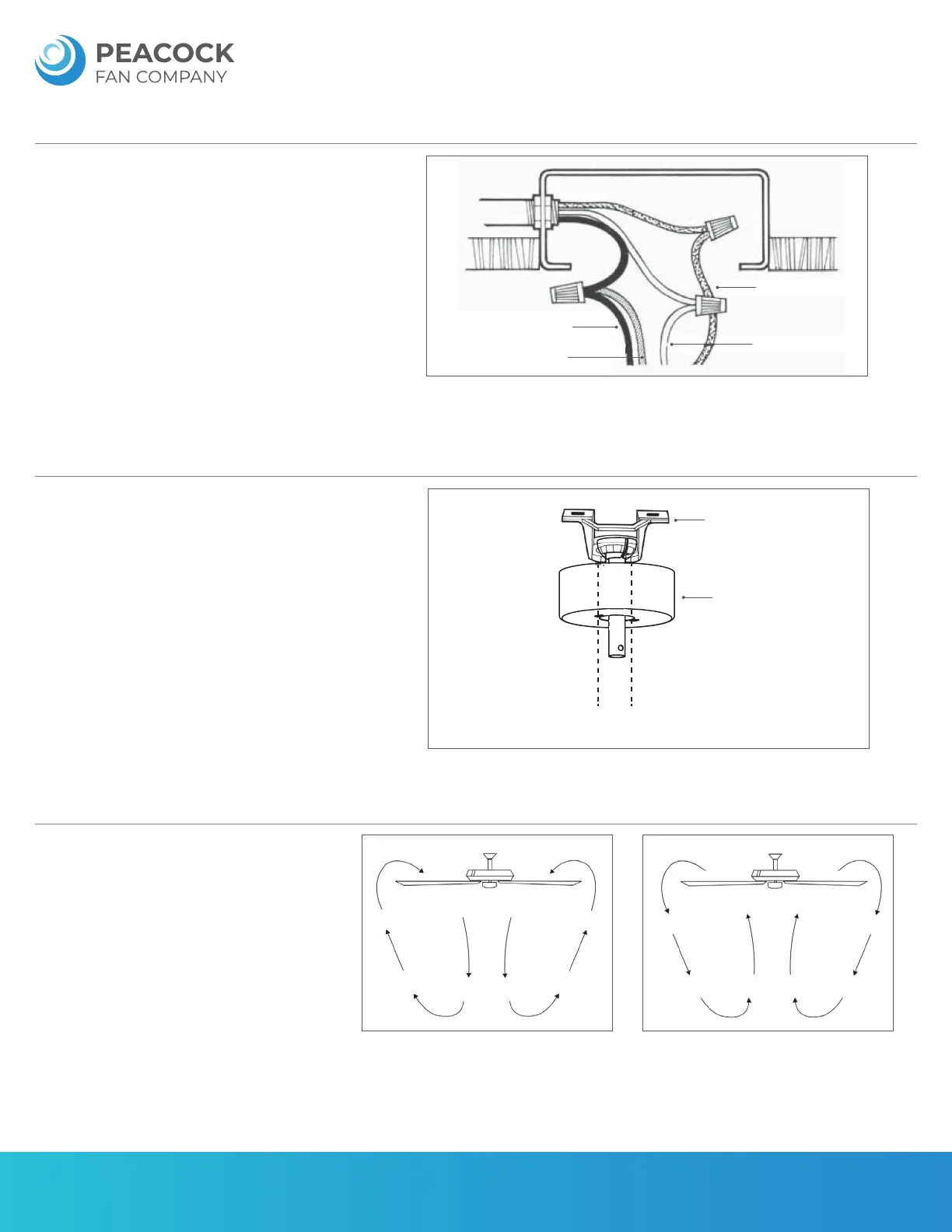 PEACOCK
FAN COMPANY