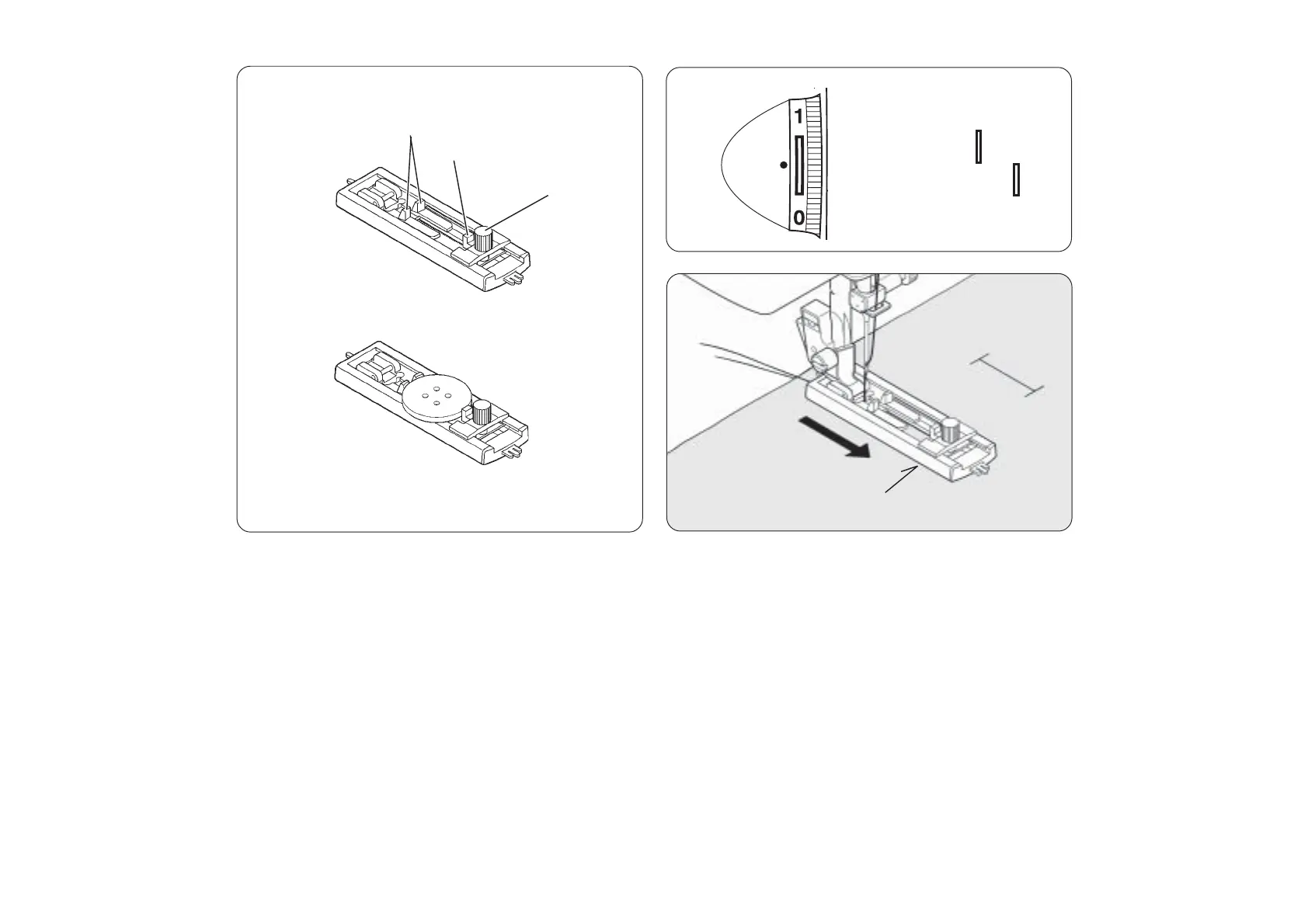 1

0