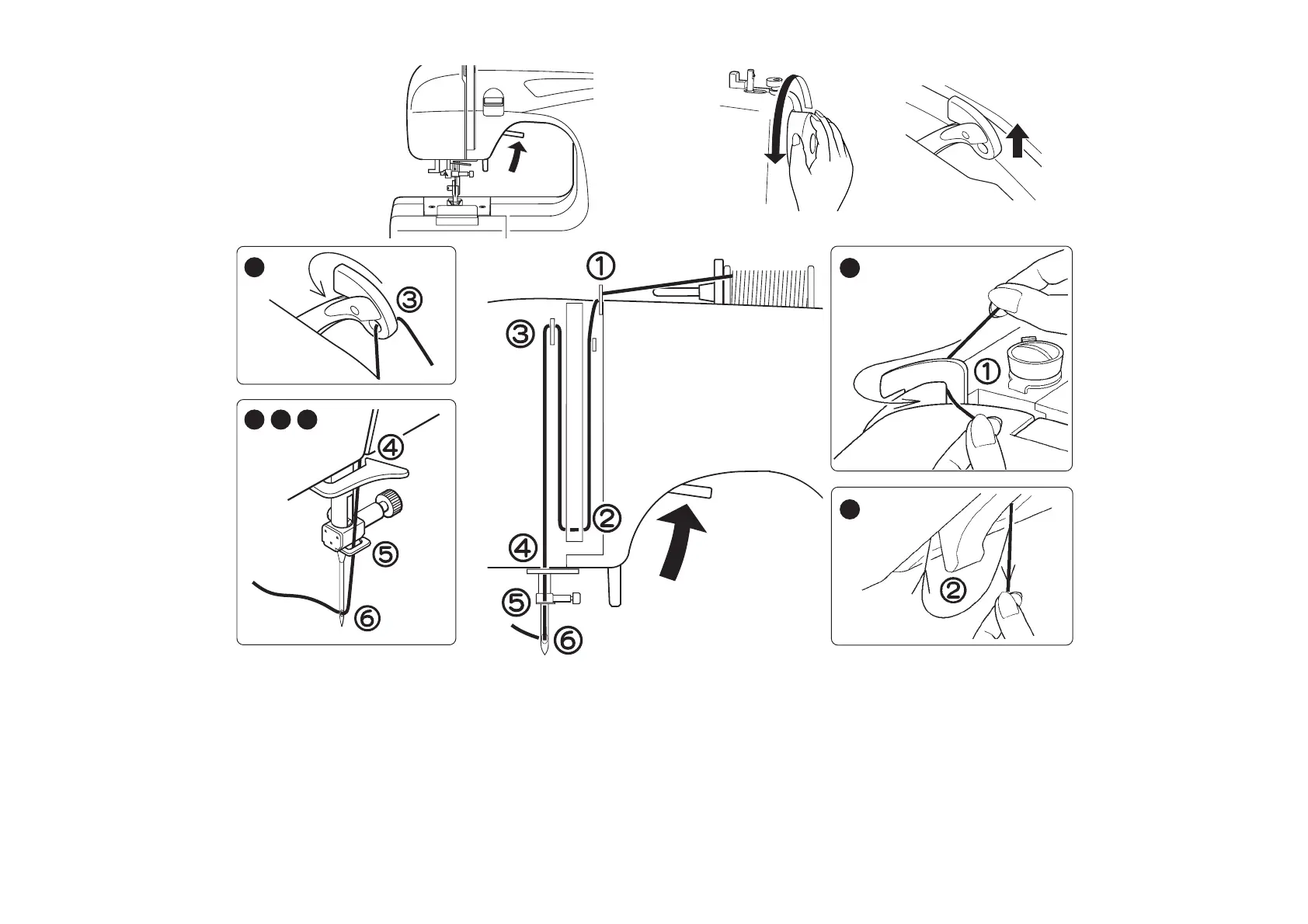 ③

④
⑤
⑥

①
③
②
④
⑤
⑥

①

②