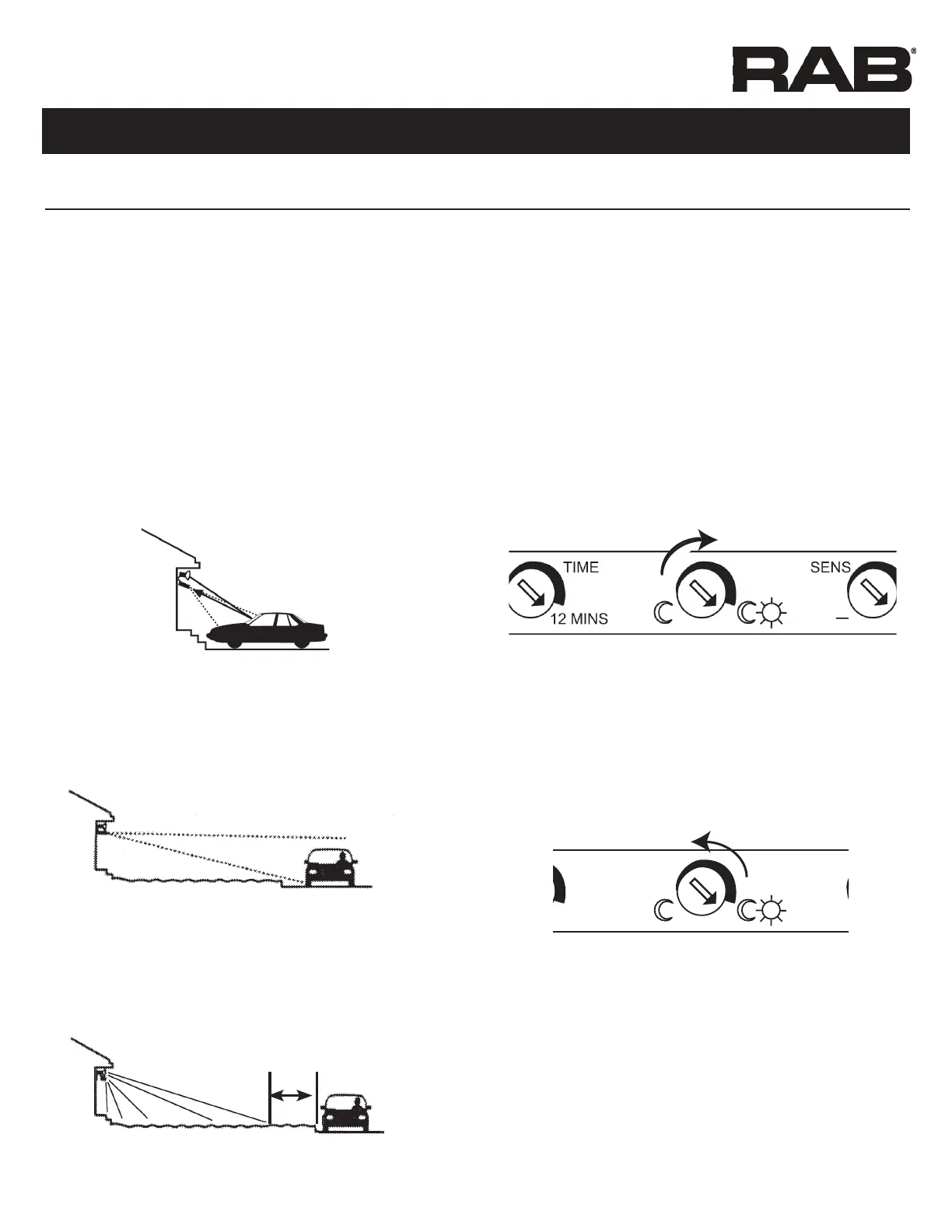 RAB®

TIME

12 MINS

SENS

–