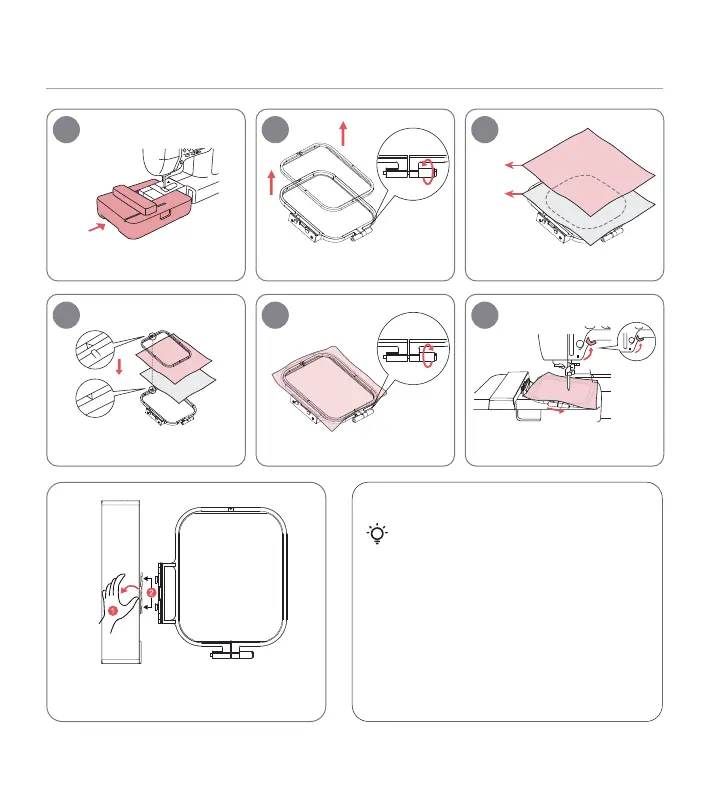 1

2