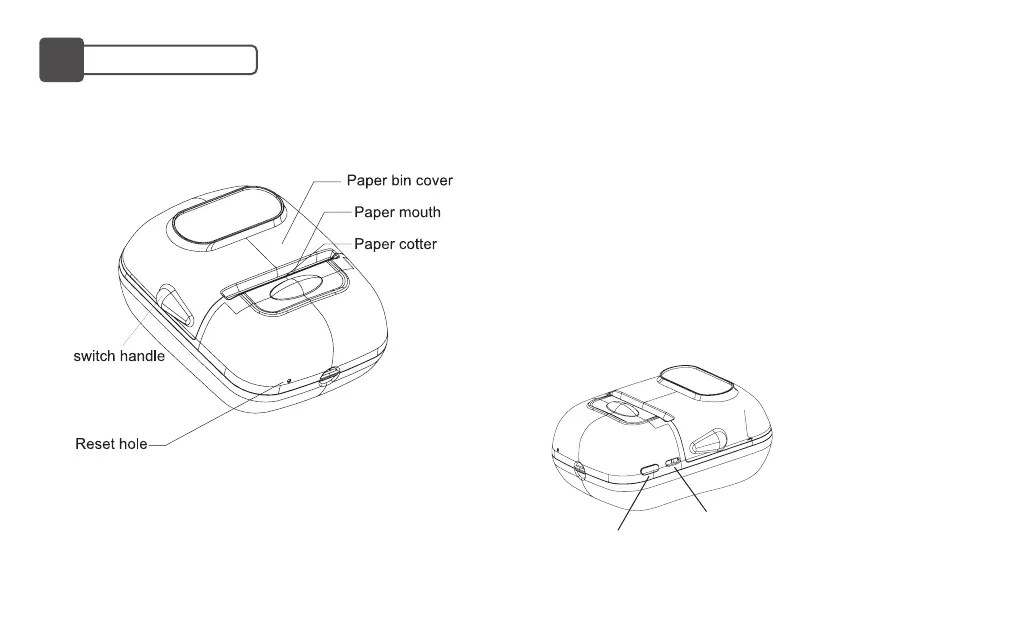 Paper bin cover
Paper mouth
Paper cotter
switch handle
Reset hole