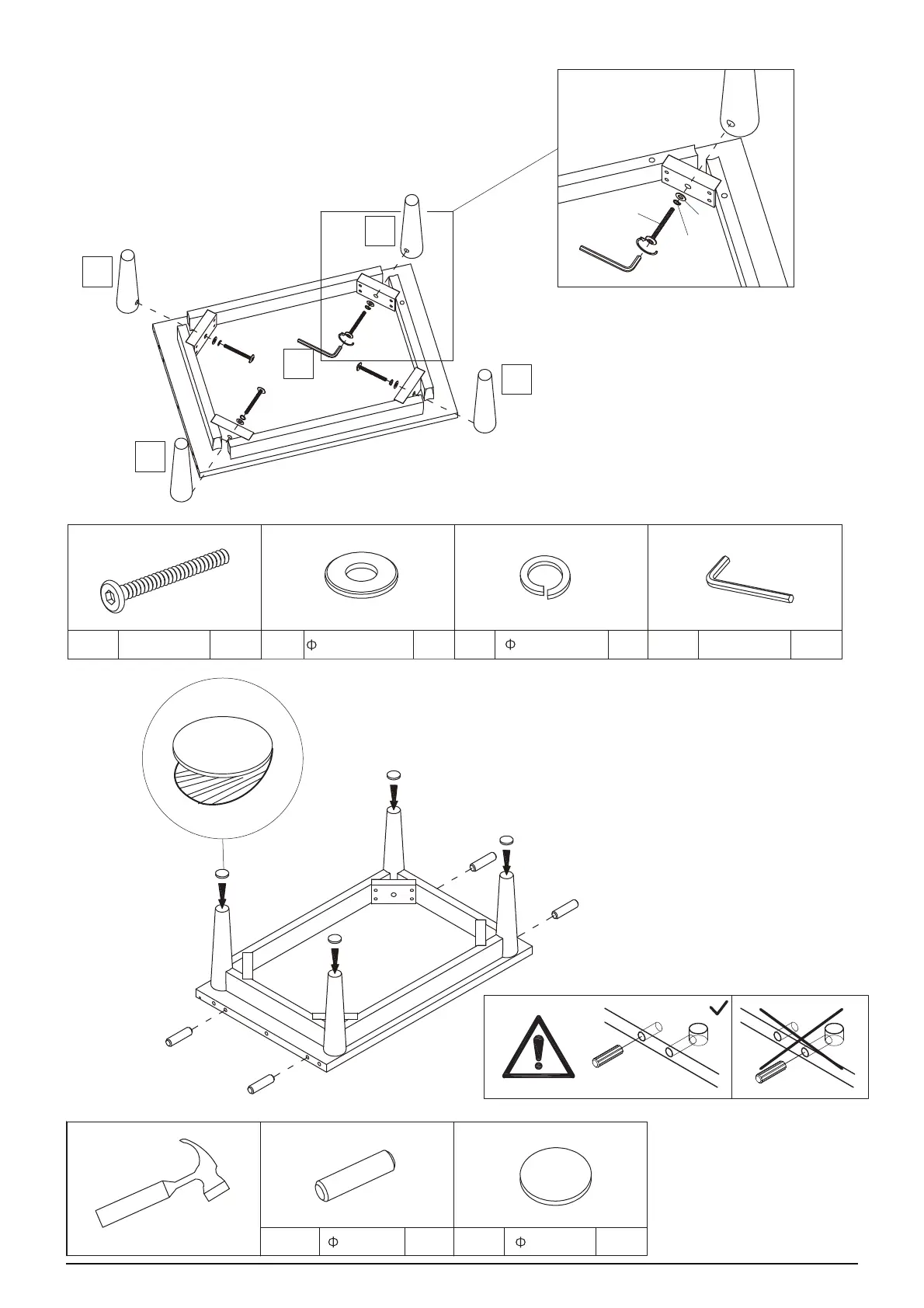 Φ

Φ

Φ

Φ