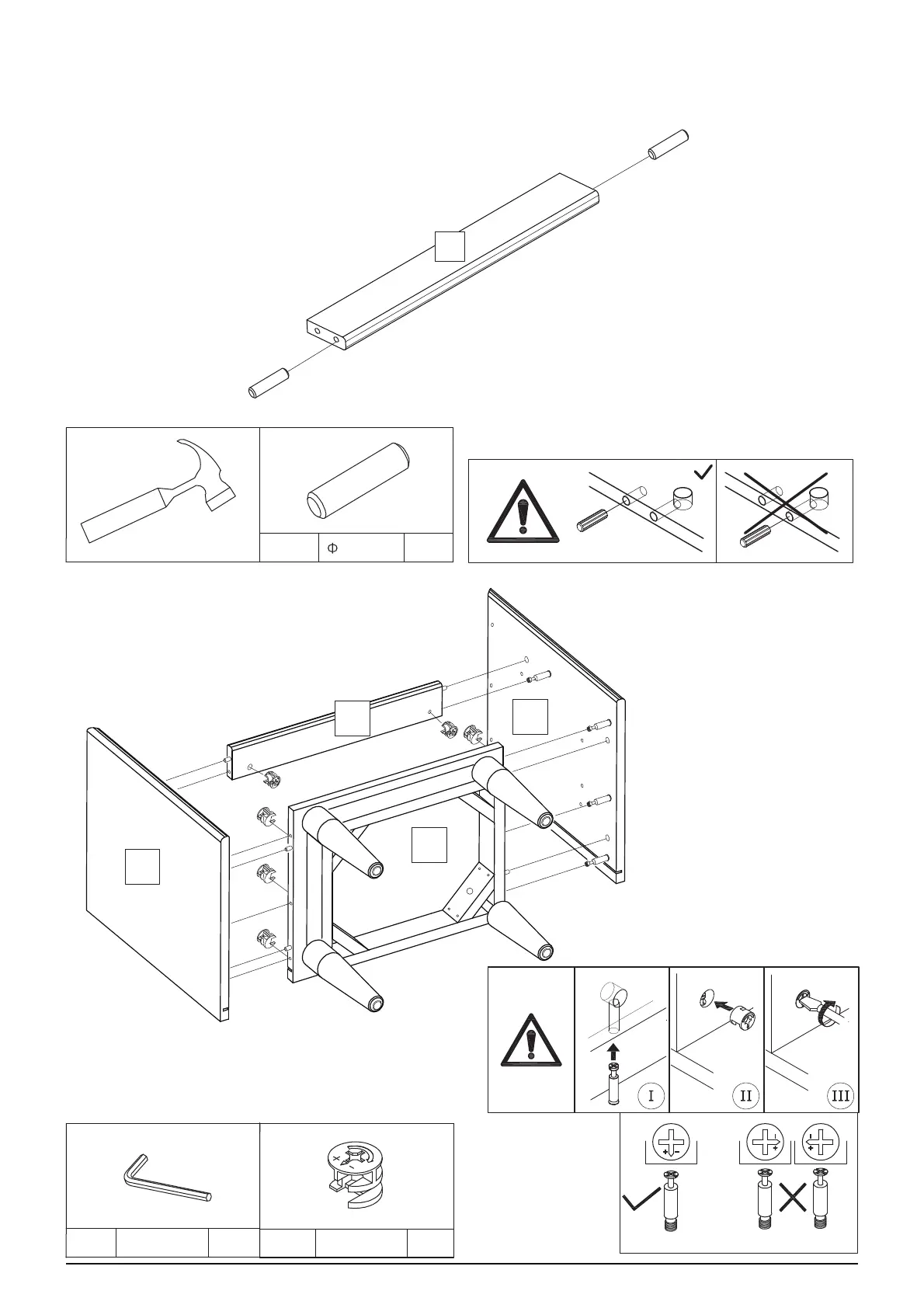 Φ

I II III