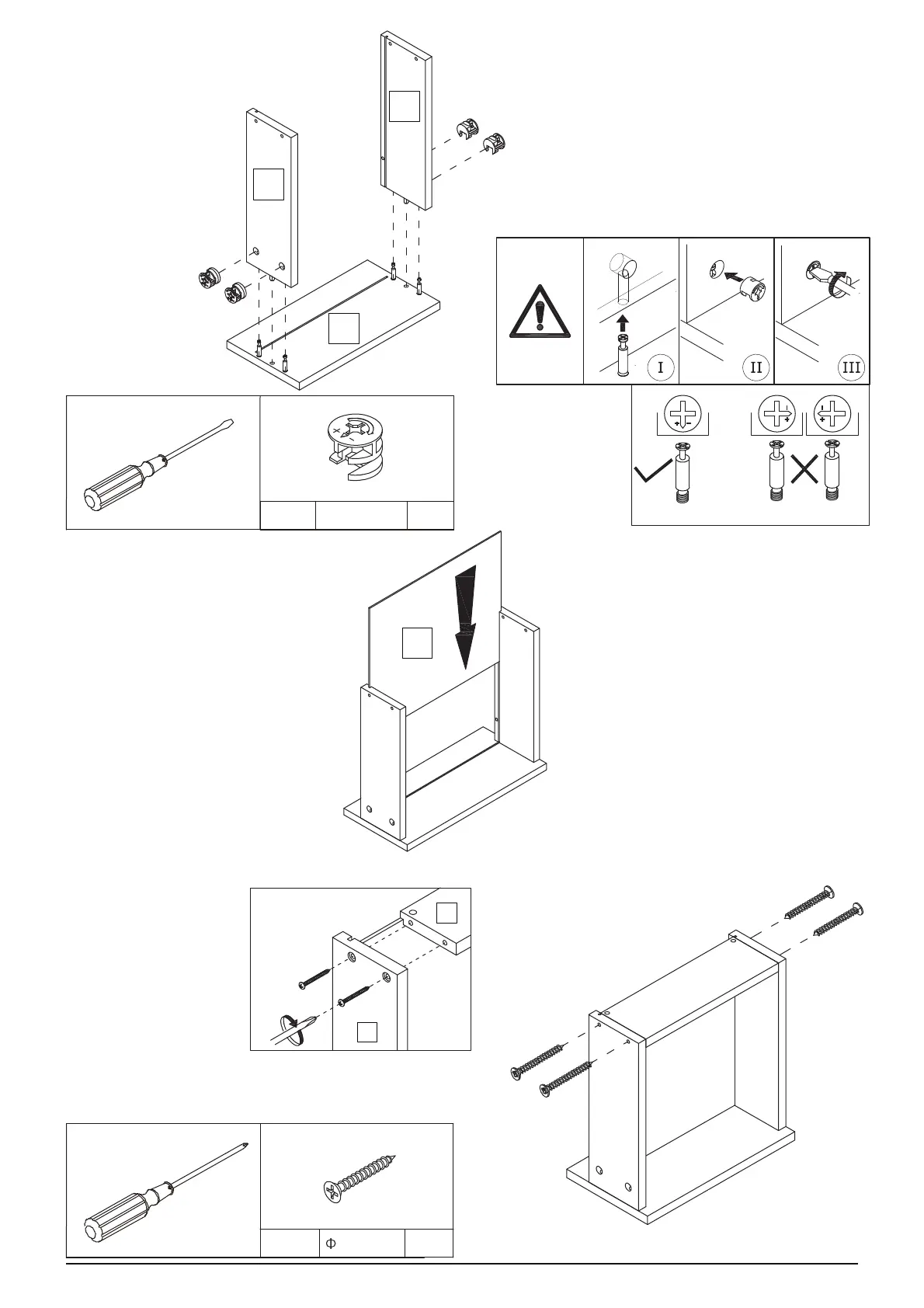 I

II

III

Φ