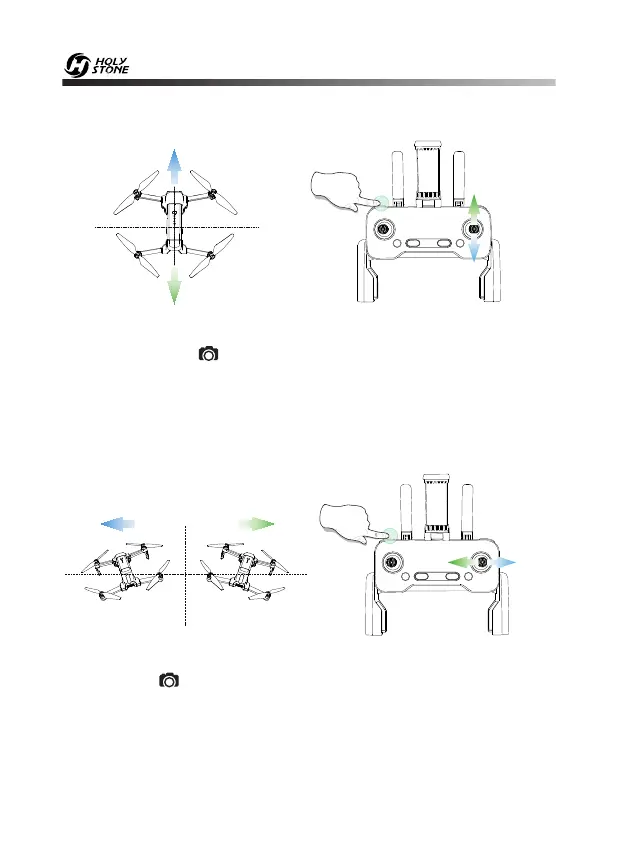 HOLY STONE