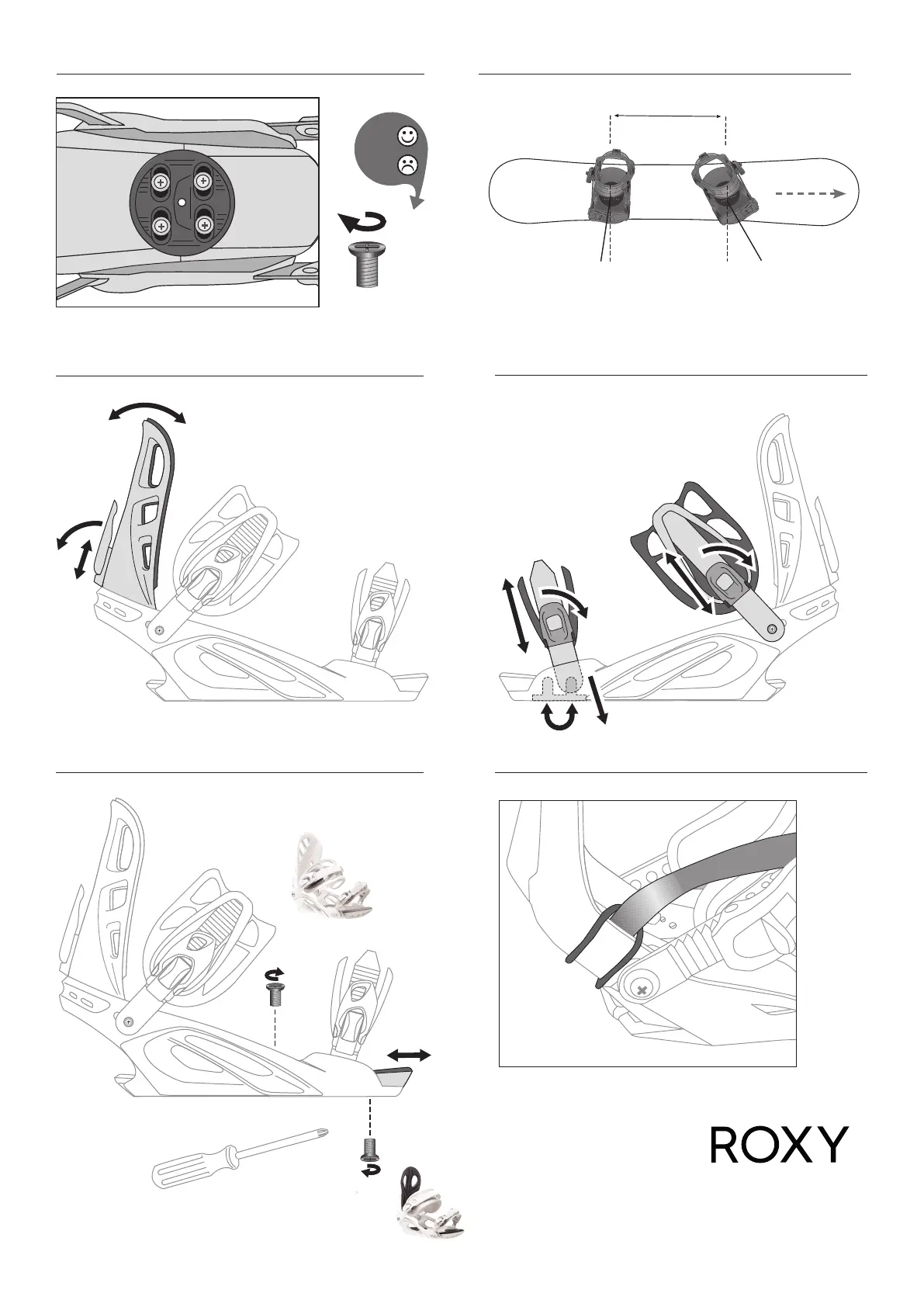 ROXY