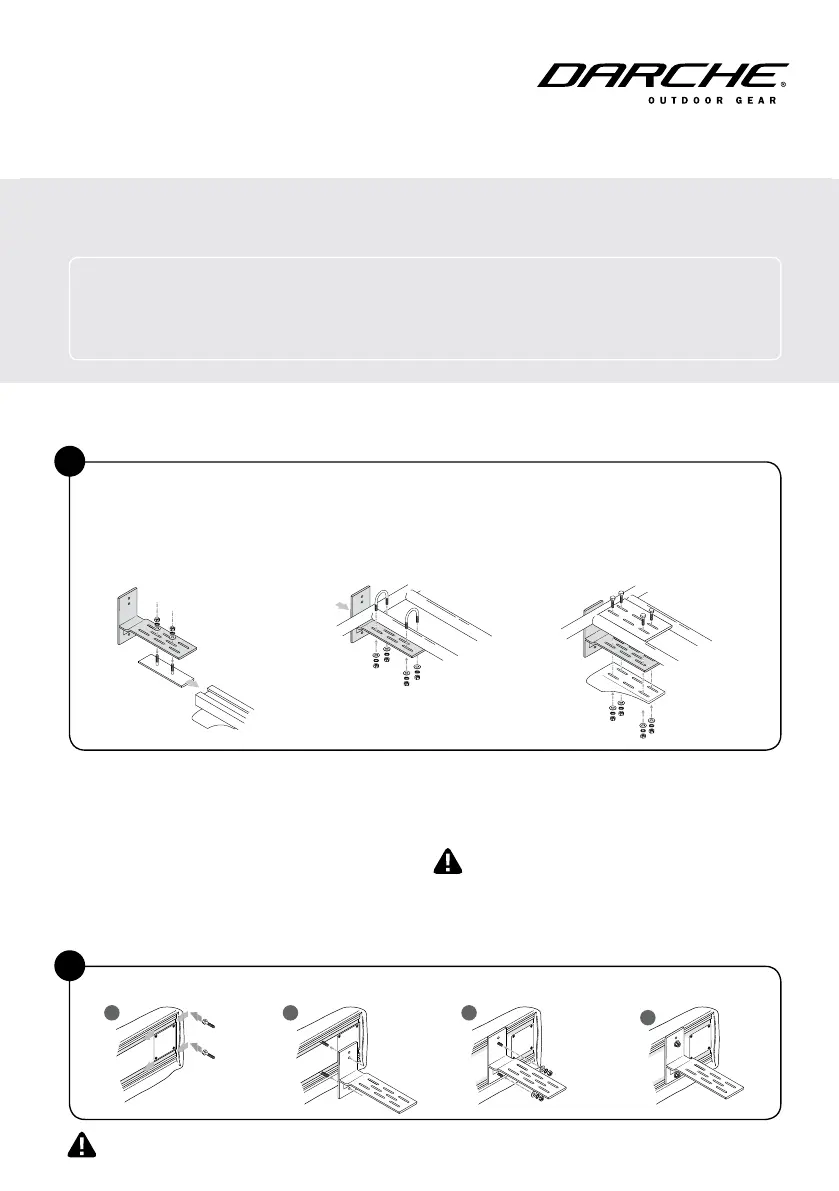 DARCHE®
OUTDOOR GEAR