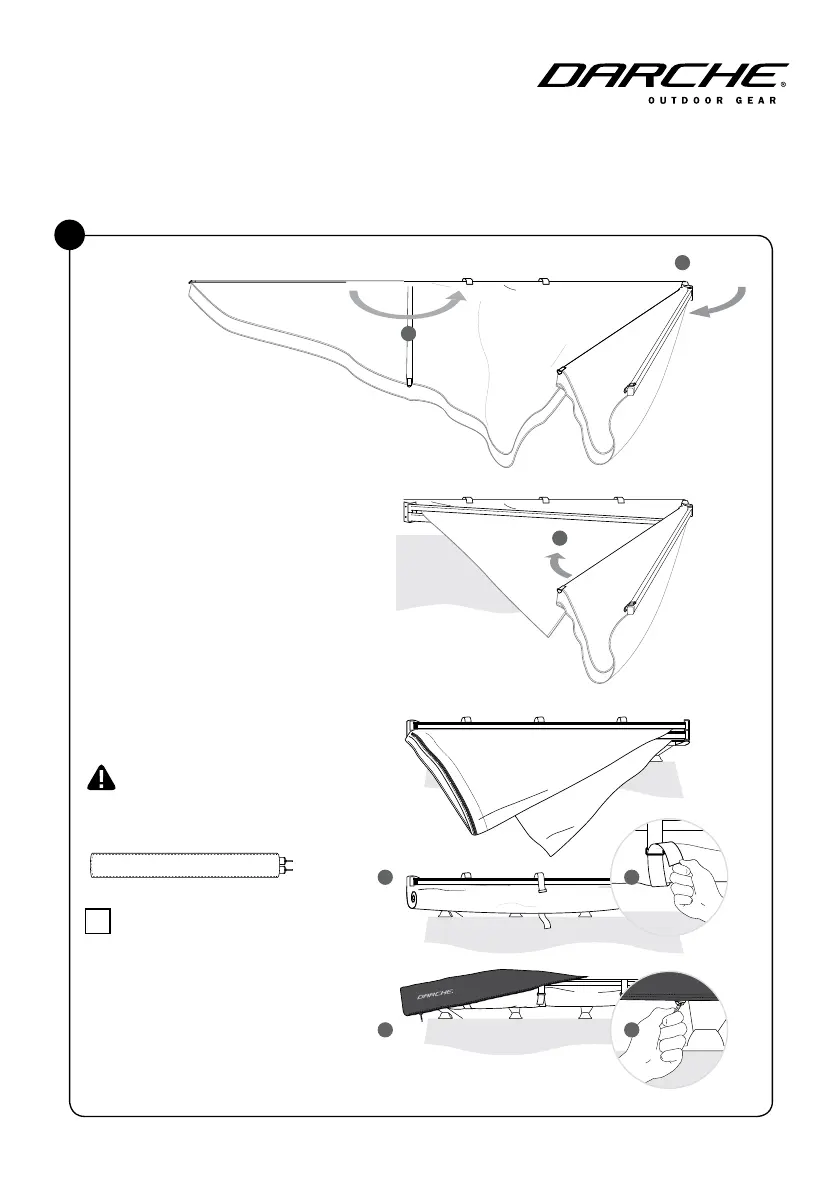 DARCHE®
OUTDOOR GEAR

DARCHE