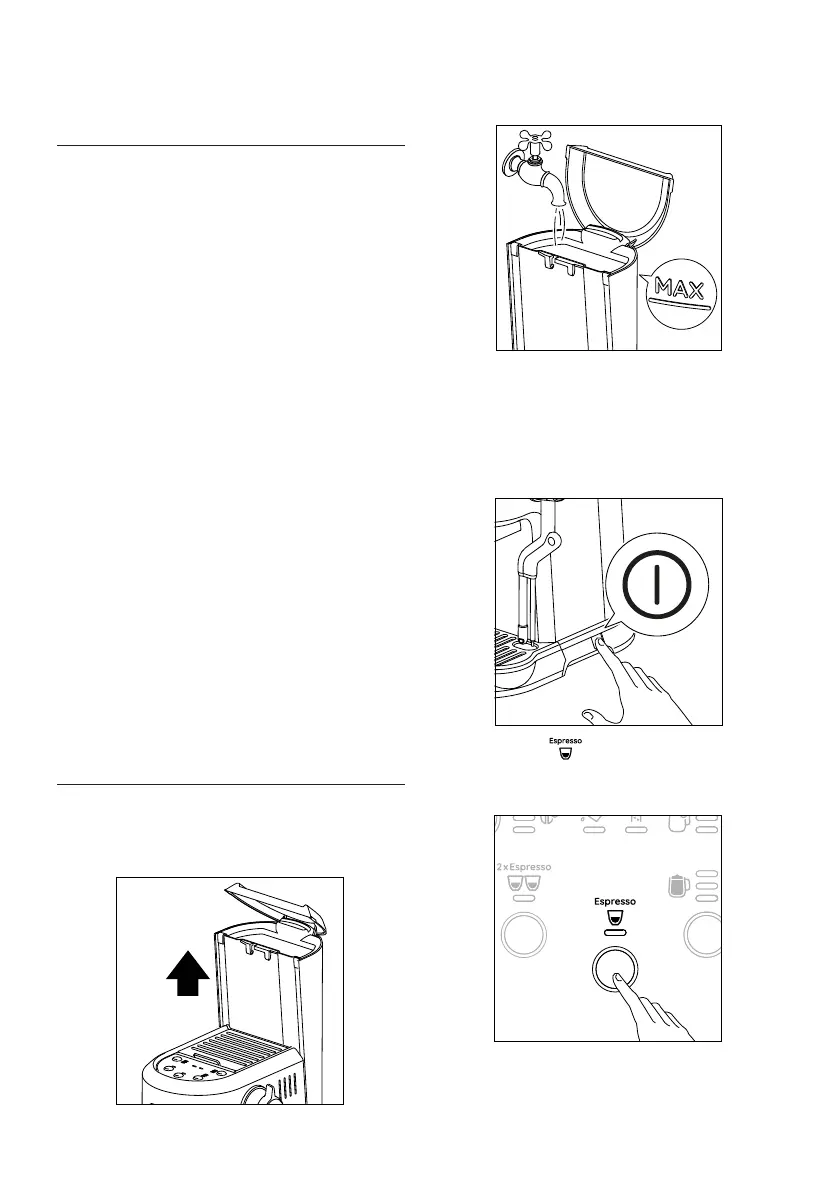 MAX

Espresso

2 x Espresso

Espresso