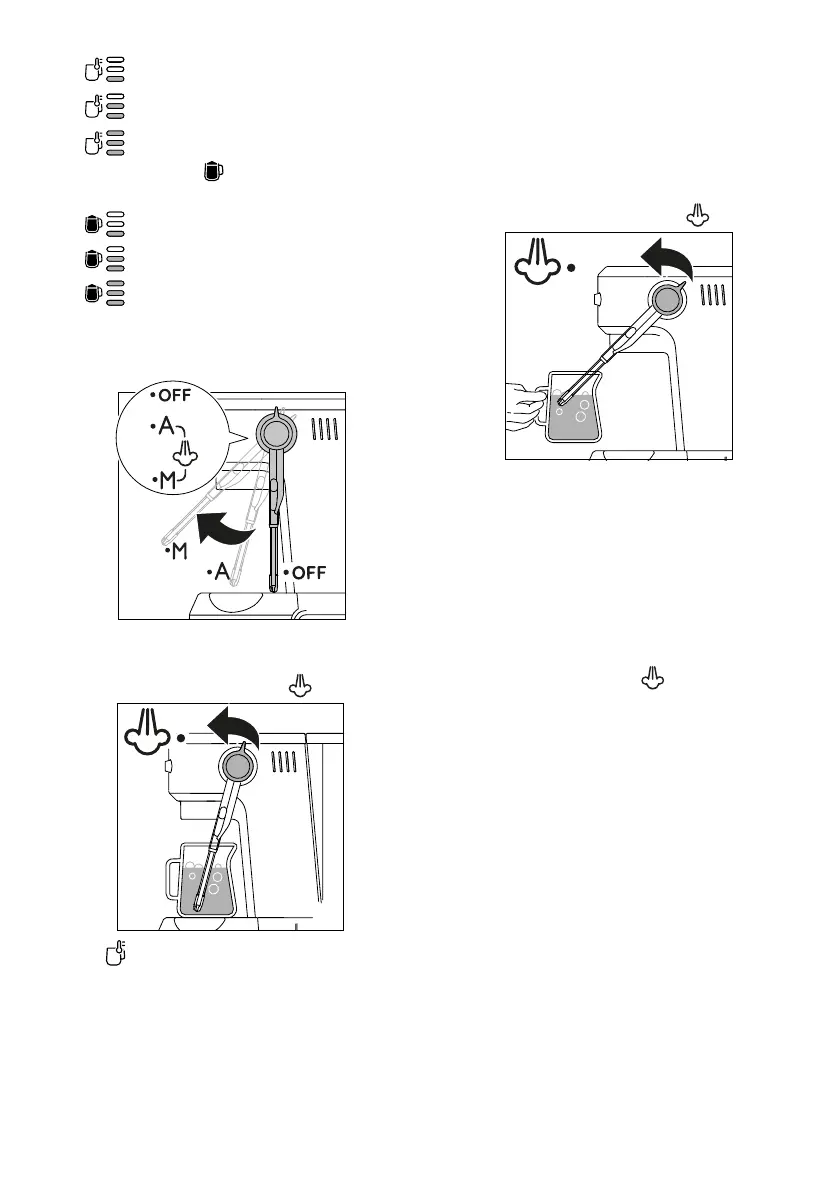 •OFF
•A
•M
•M
•A
•OFF