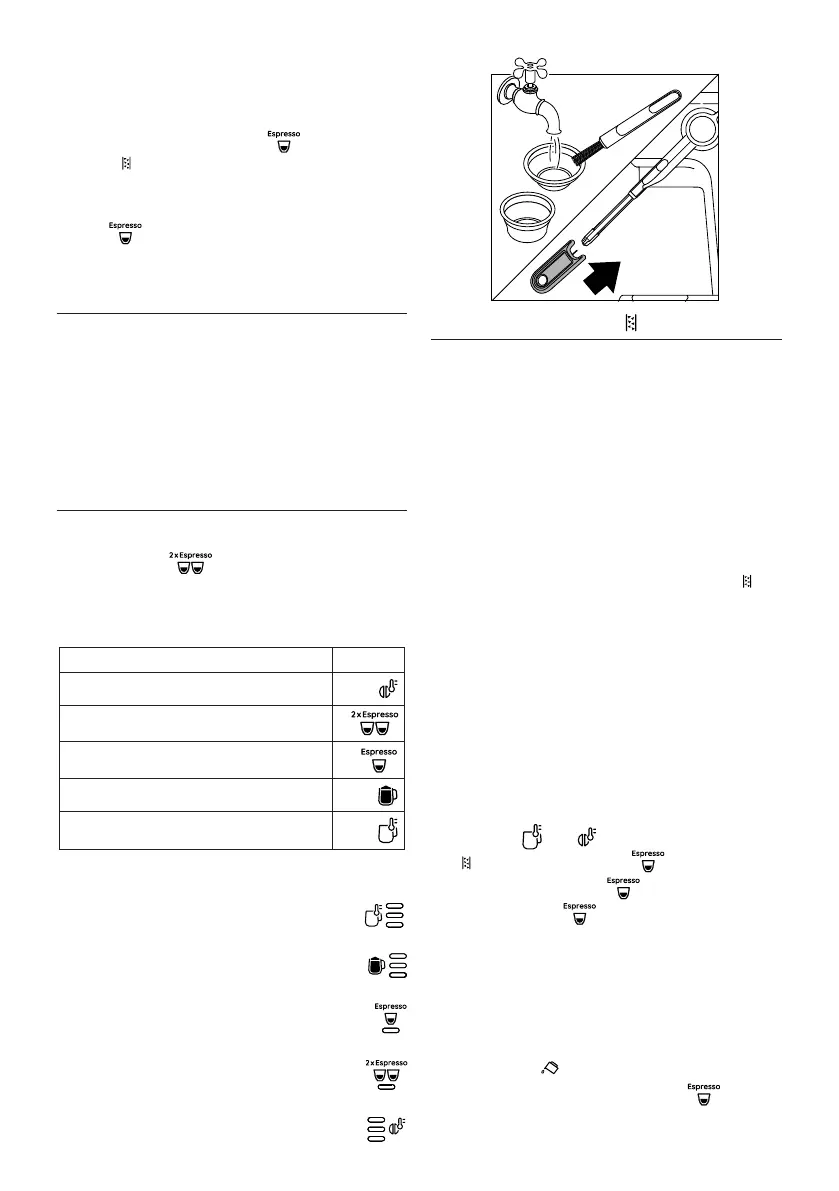 Espresso

Espresso

2 x Espresso

| | |
|---|---|
| | |
| | 2 x Espresso |
| | Espresso |
| | |
| | |

Espresso

2 x Espresso

Espresso

Espresso

Espresso

Espresso