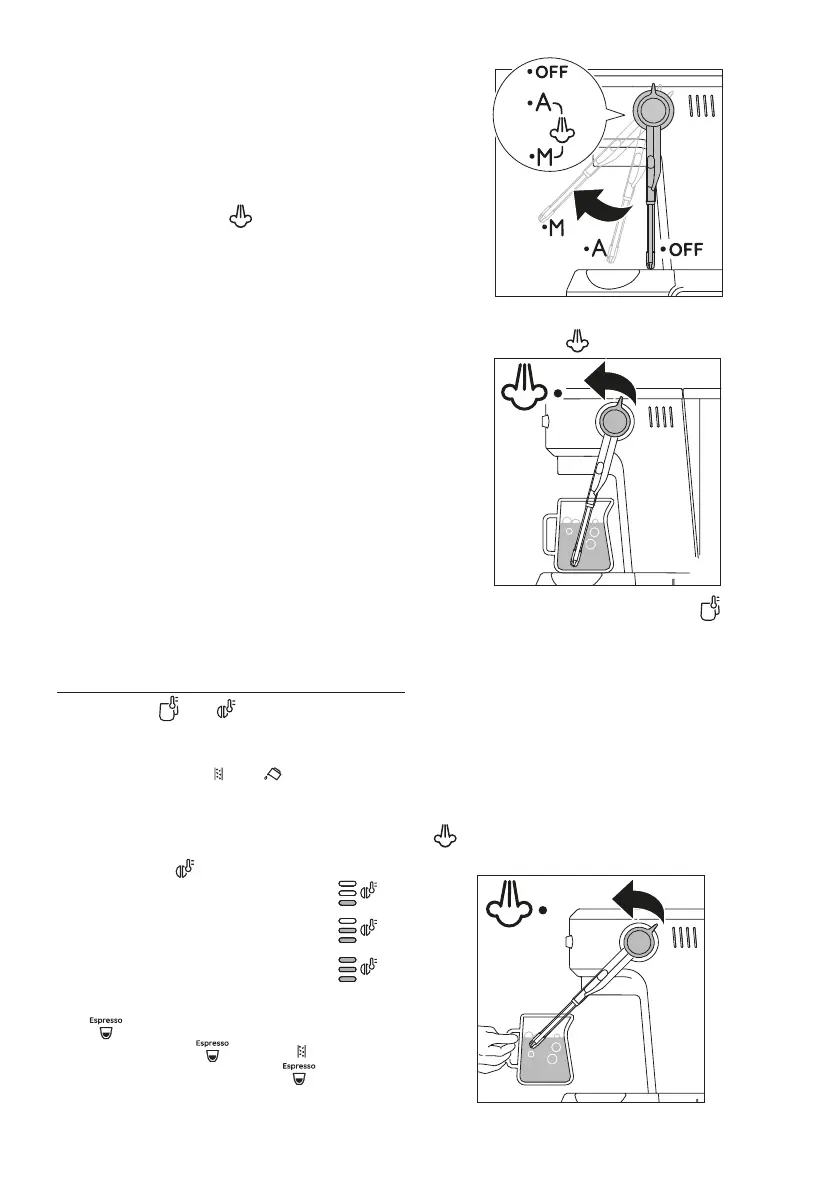 •OFF
•A
•M

•M
•A
•OFF

Espresso
Espresso
Espresso