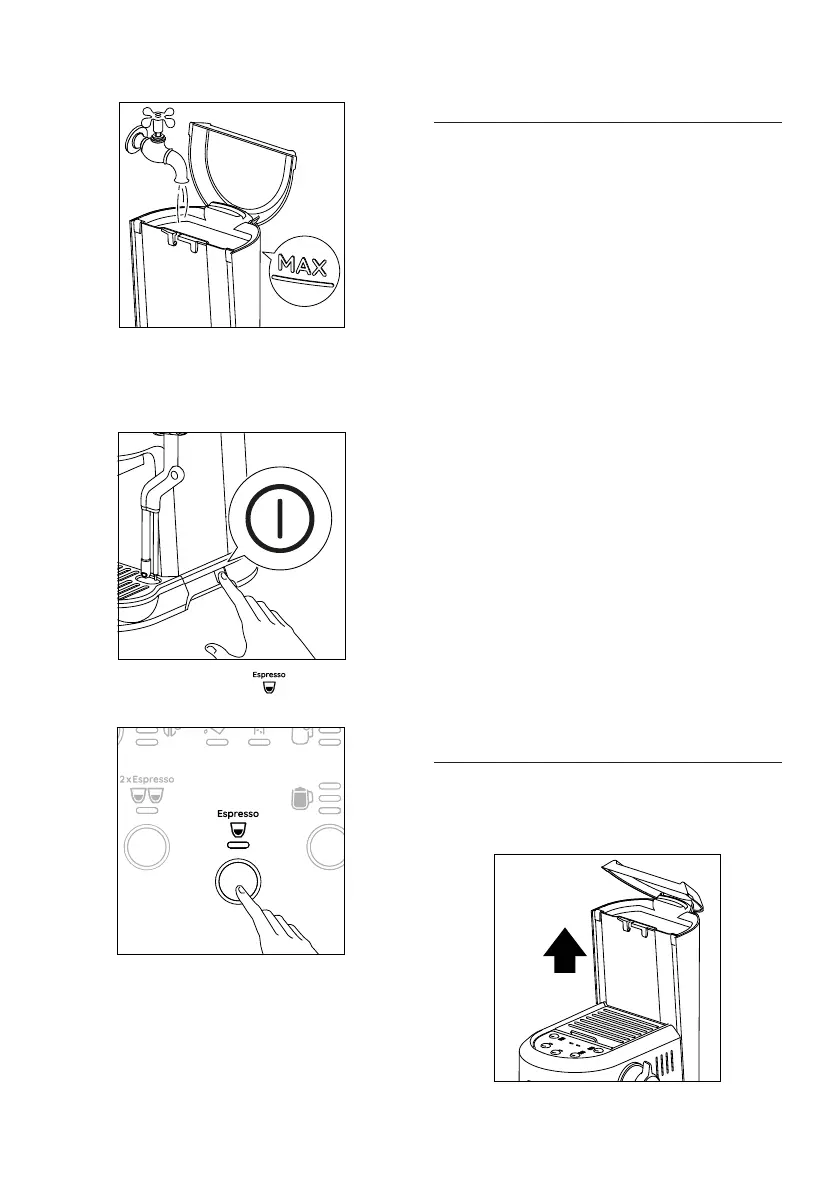 MAX

Espresso

2 x Espresso

Espresso