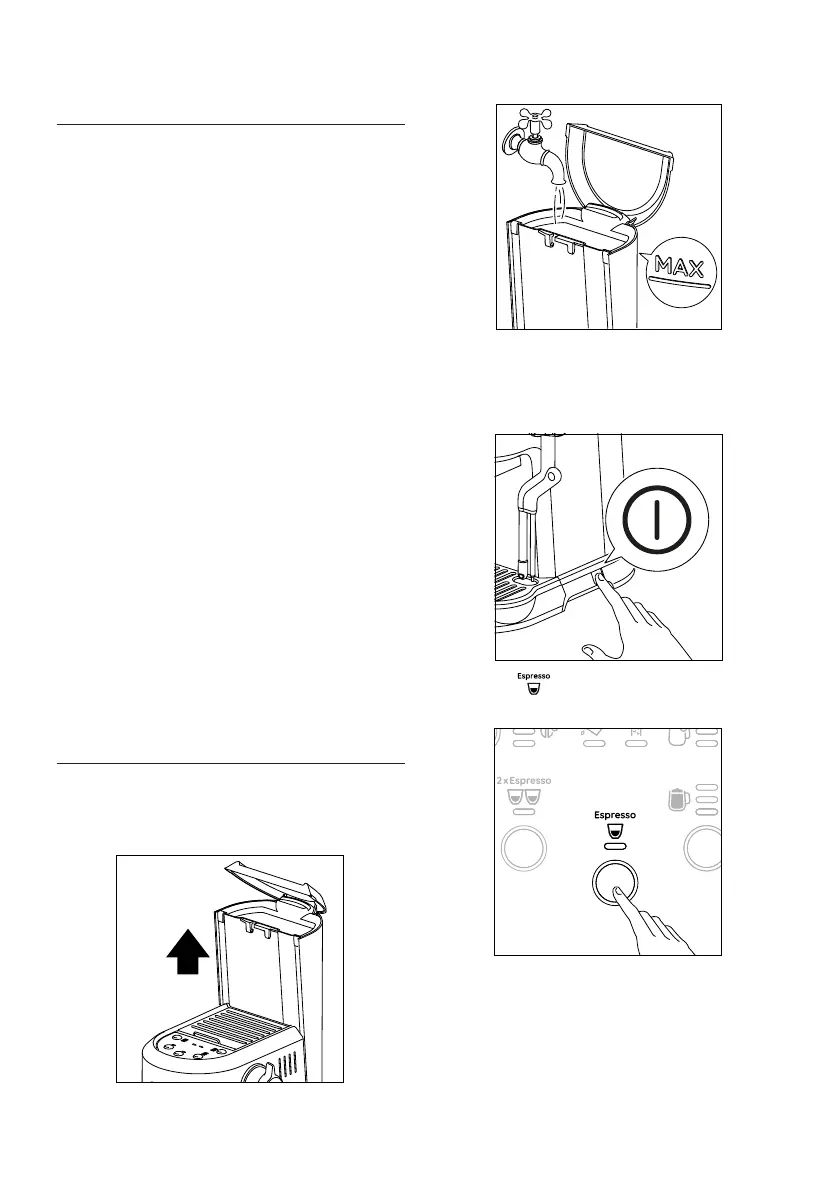 MAX

Espresso

2 x Espresso

Espresso