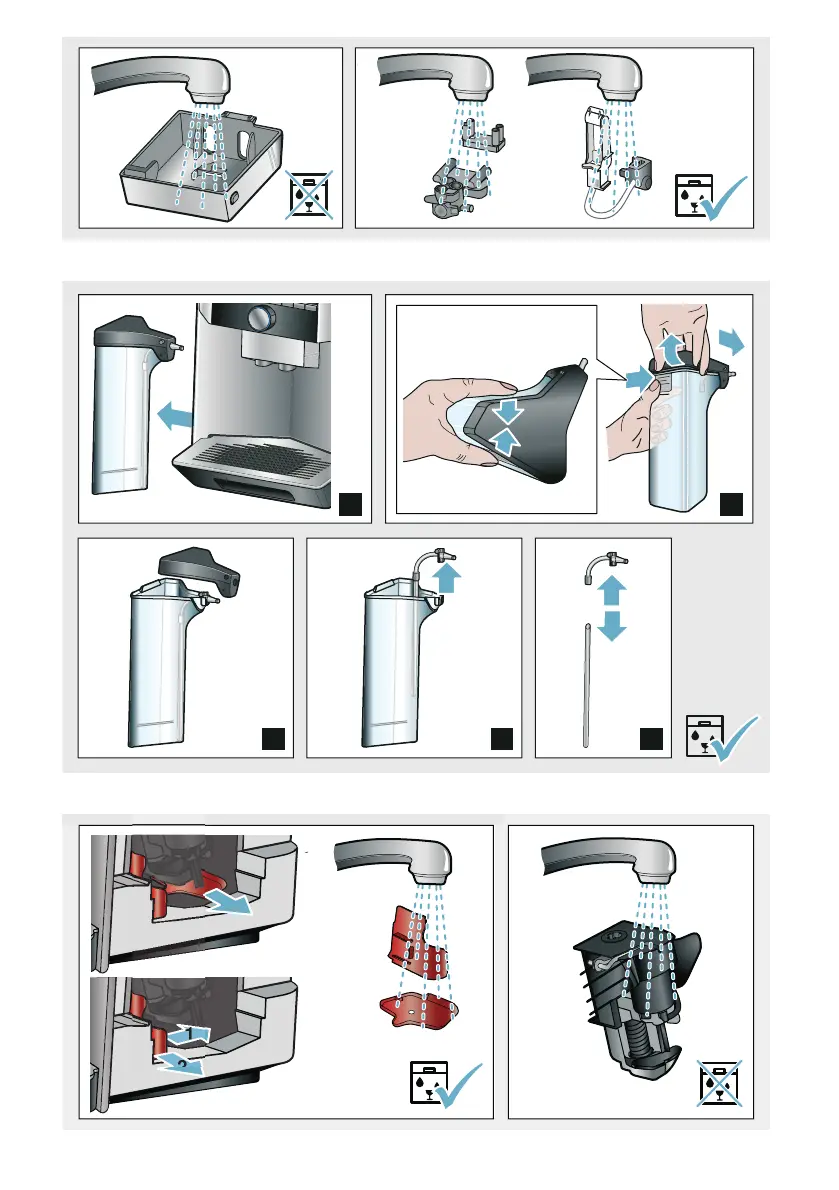 1

2