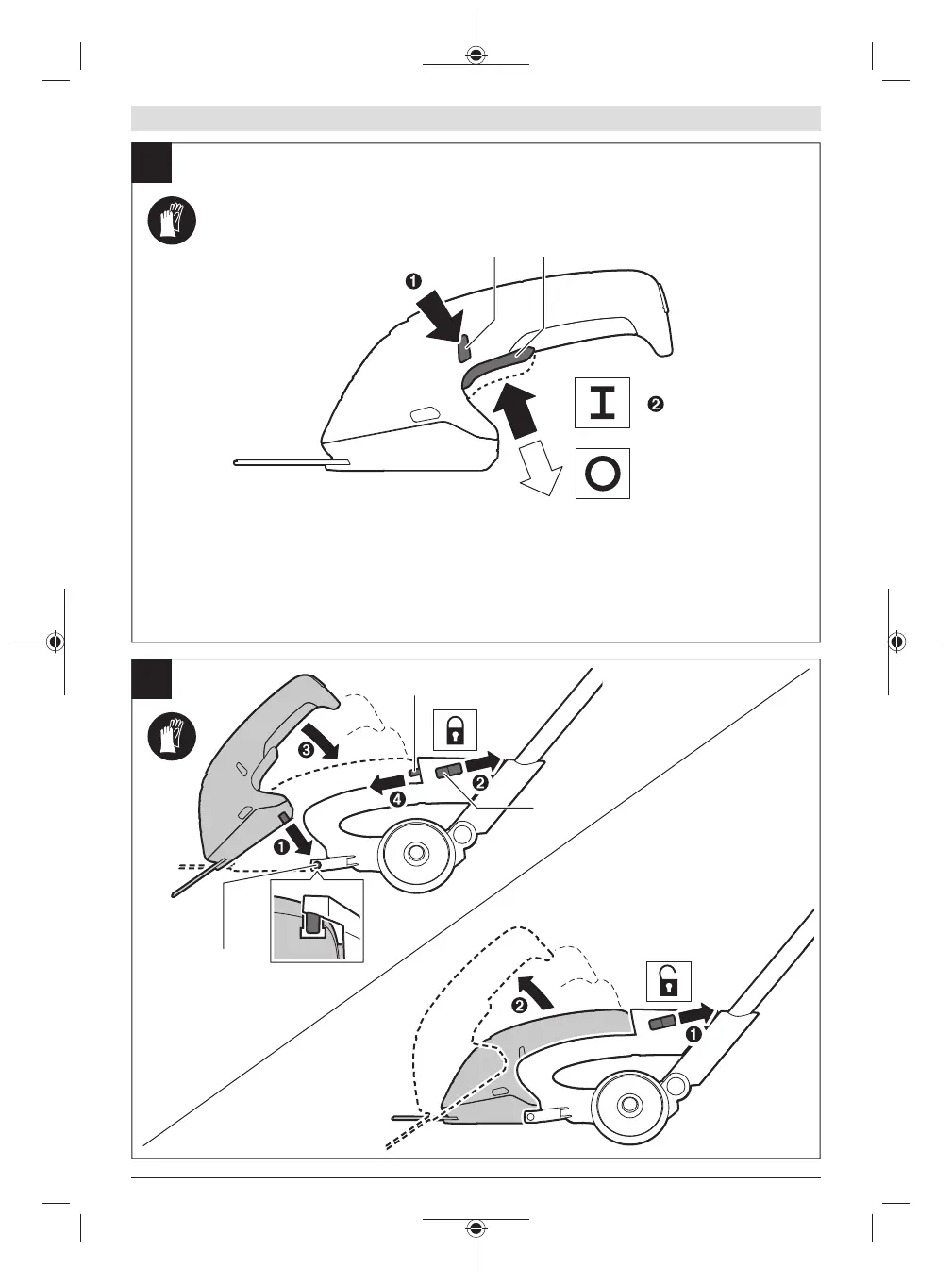 ❶
I
❷
O

❸
❷
❹
❶

❷
❶