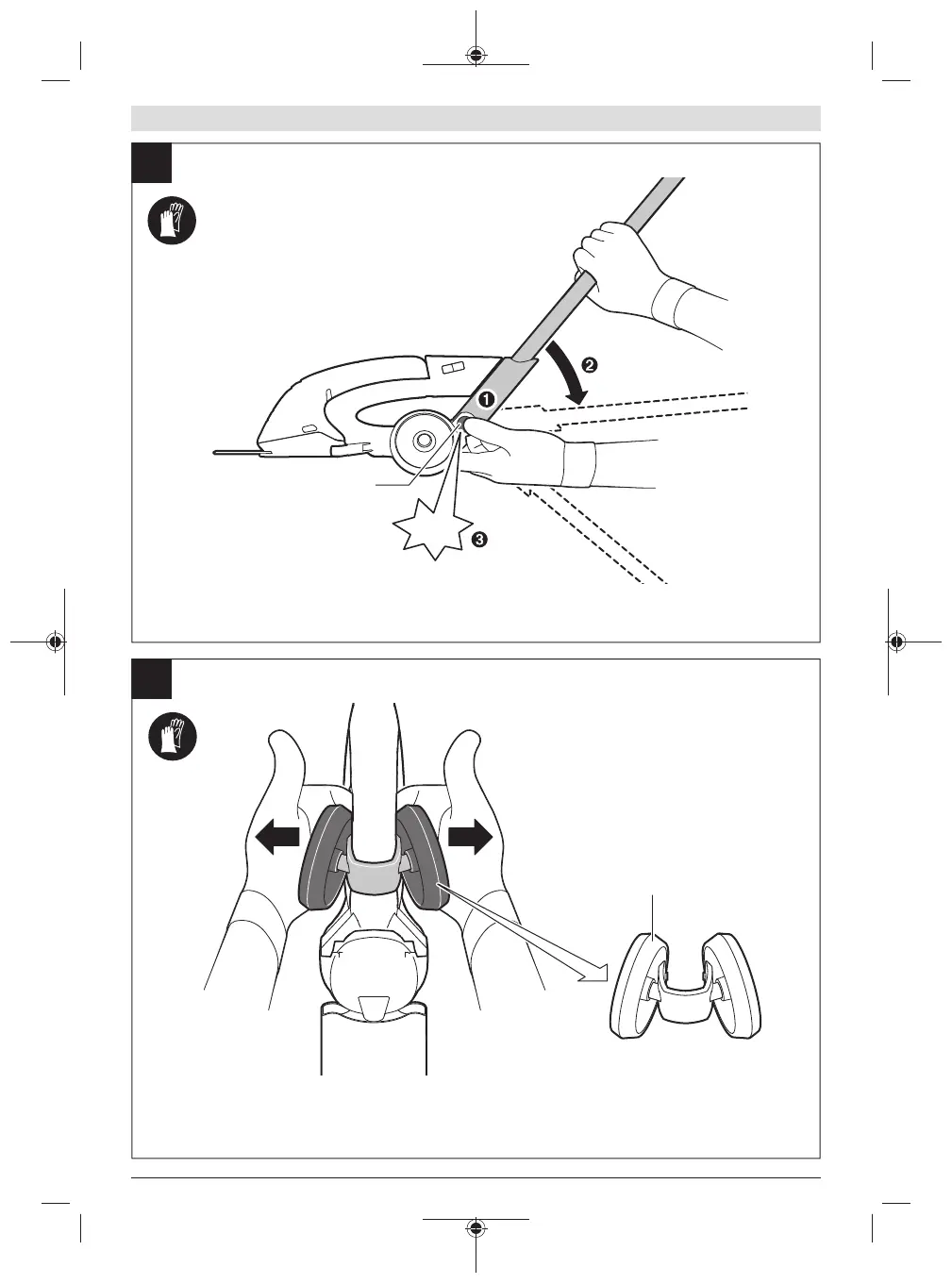 ❶
❷
❸