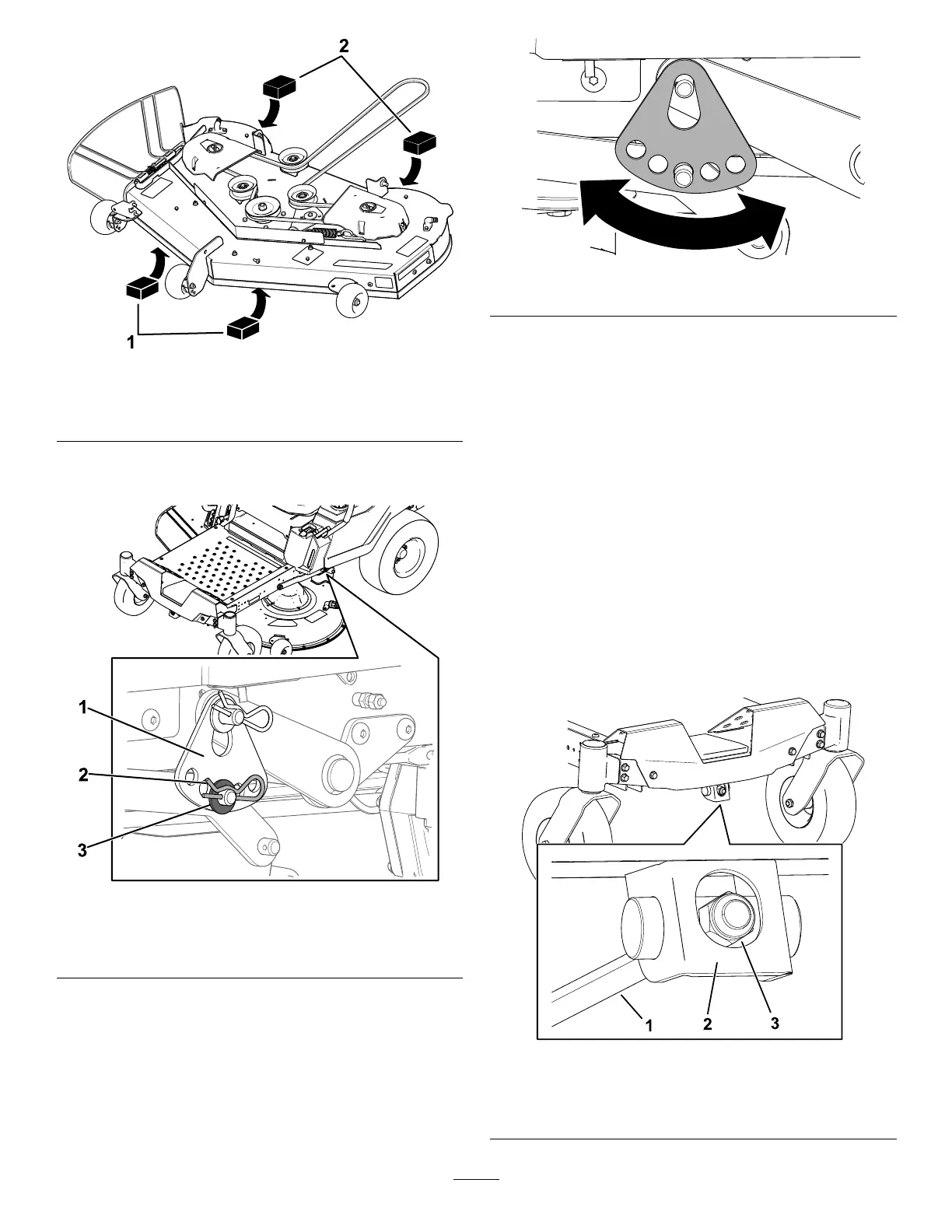 2

1

1

2

3

1

2

3