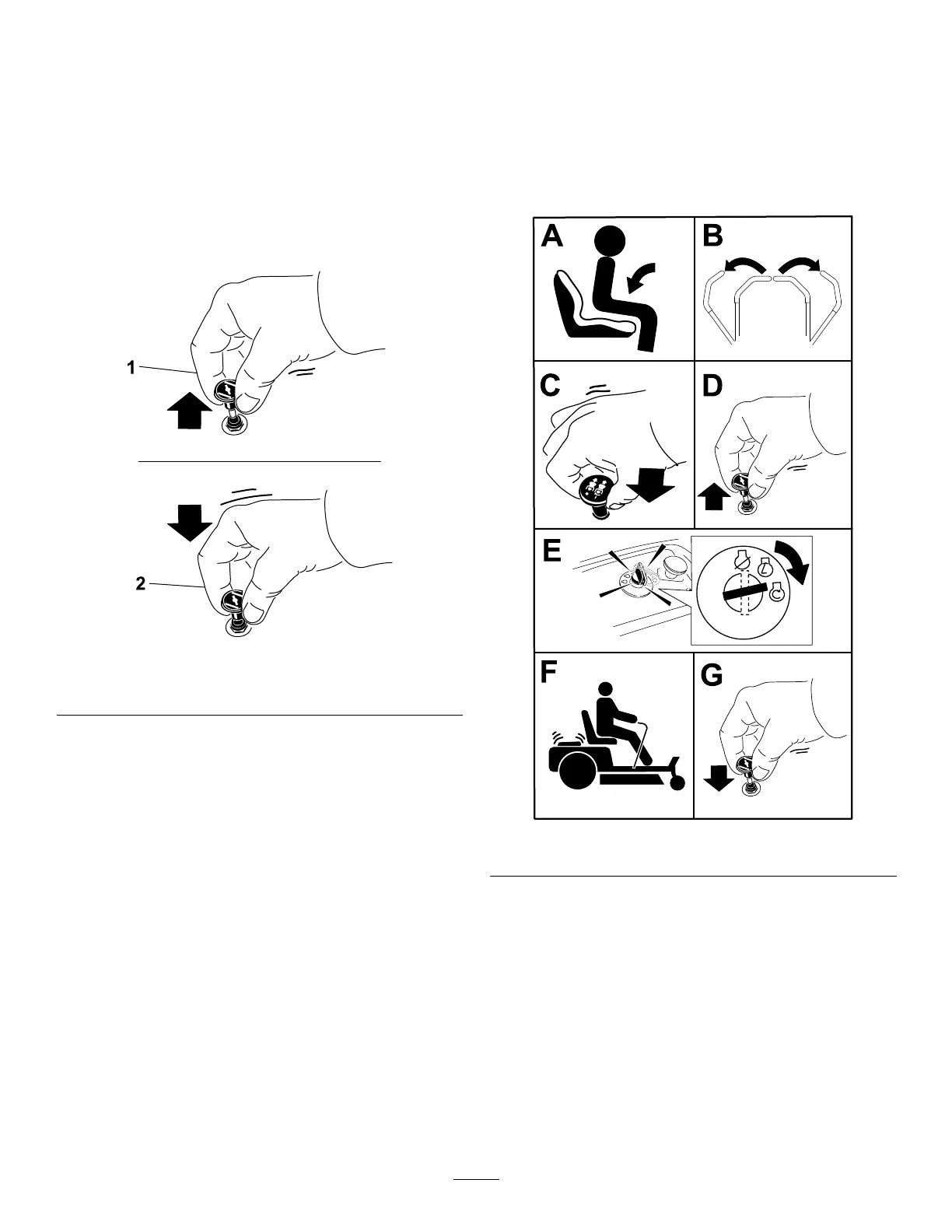 1

2

A

B

C

D

E

F

G