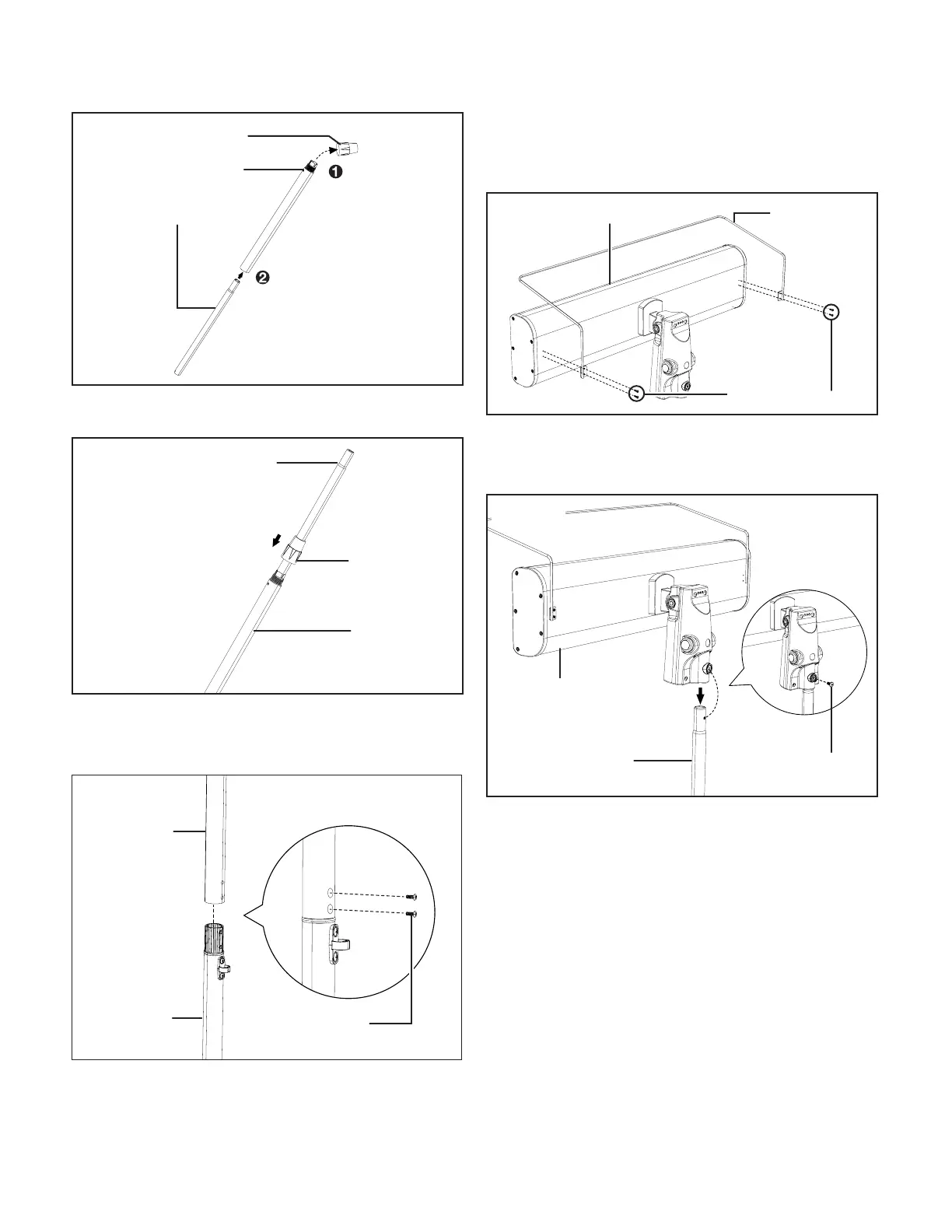 ❶
❷