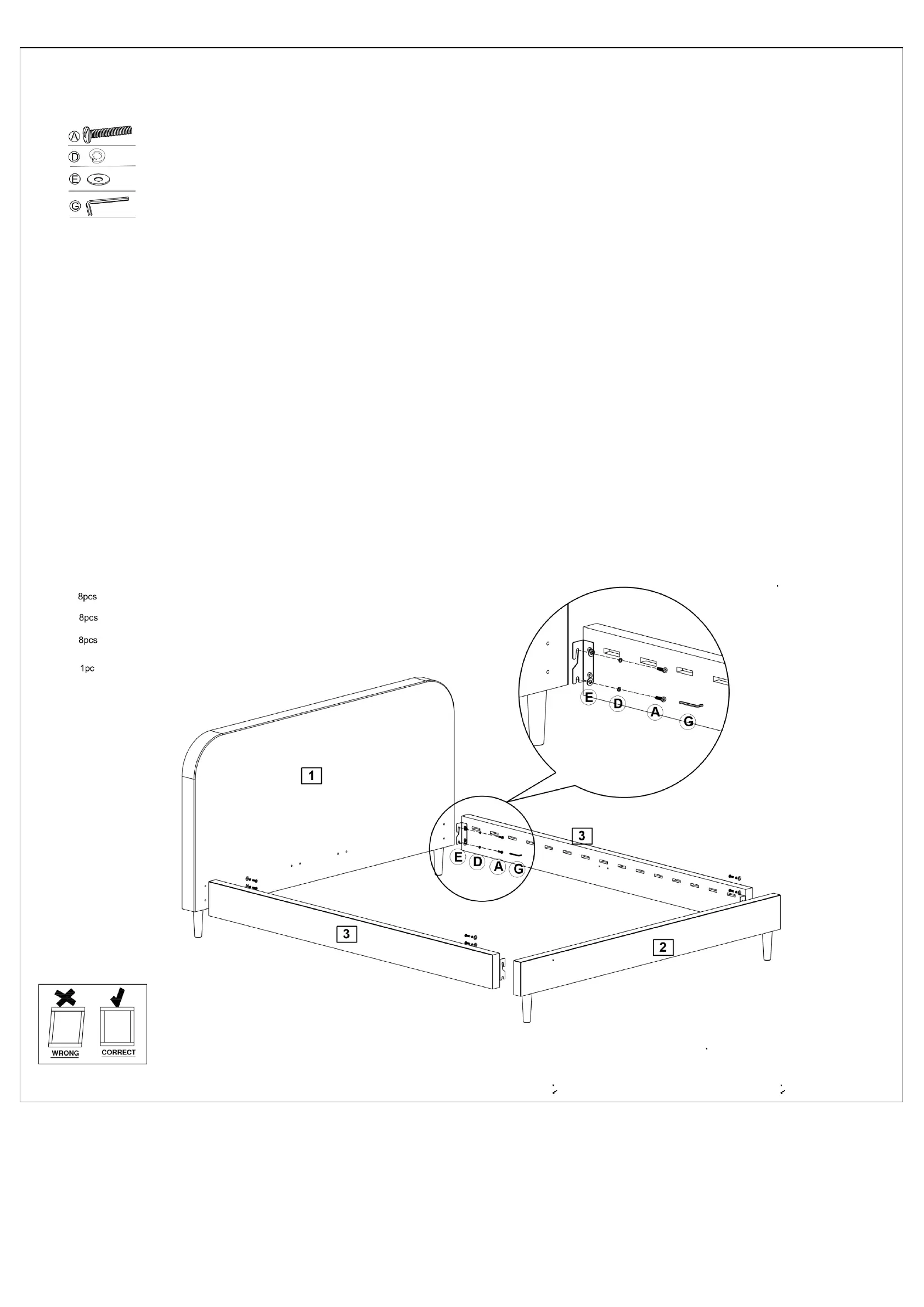 A
D
E
G

8pcs
8pcs
8pcs
1pc

E D A G

1

E D A G

3

3

2

WRONG
CORRECT