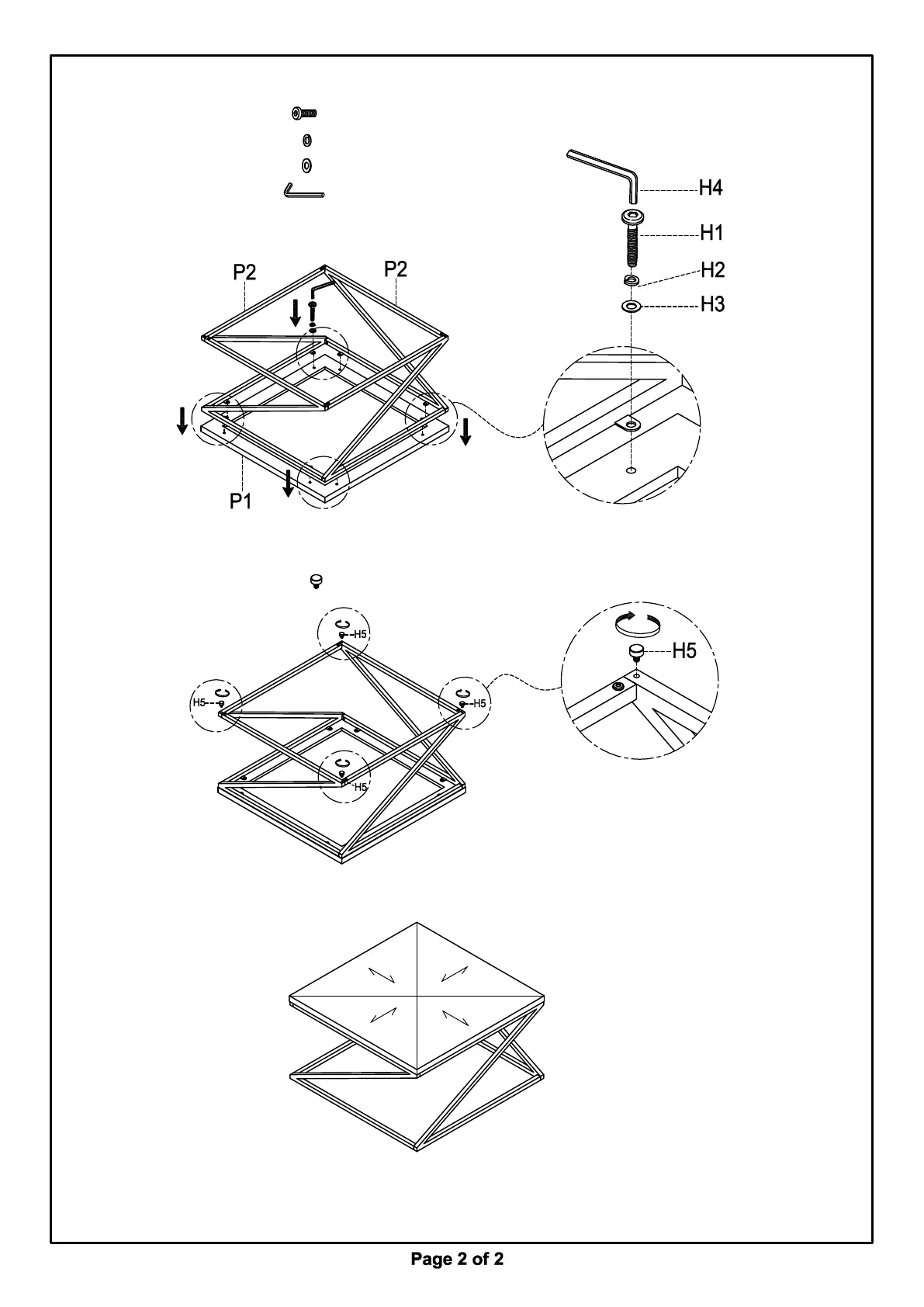 H4
H1
H2
H3
P2
P2
P1

H5
H5
H5
H5
H5

Page 2 of 2