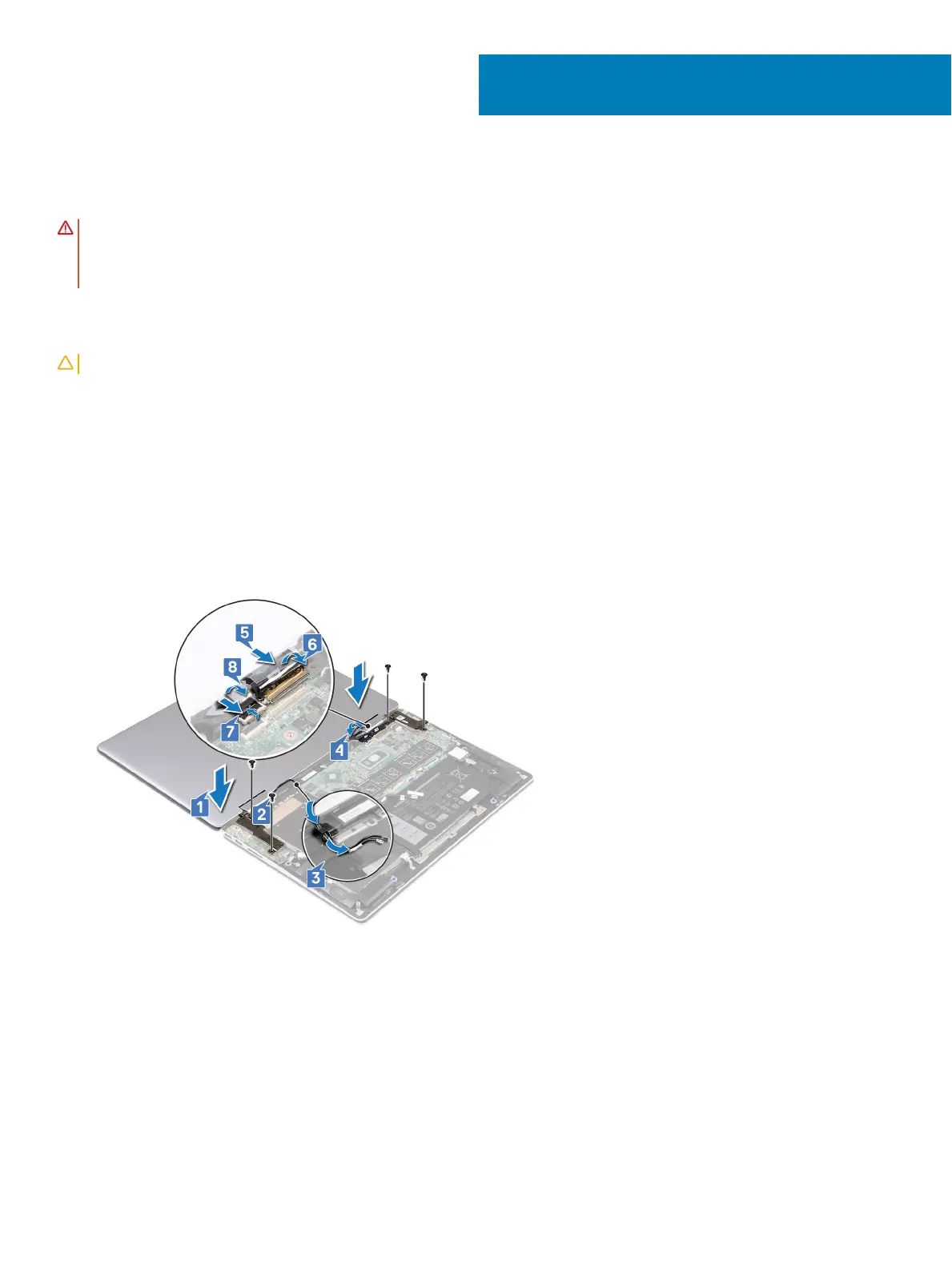 5

6

8

7

4

1

2

3