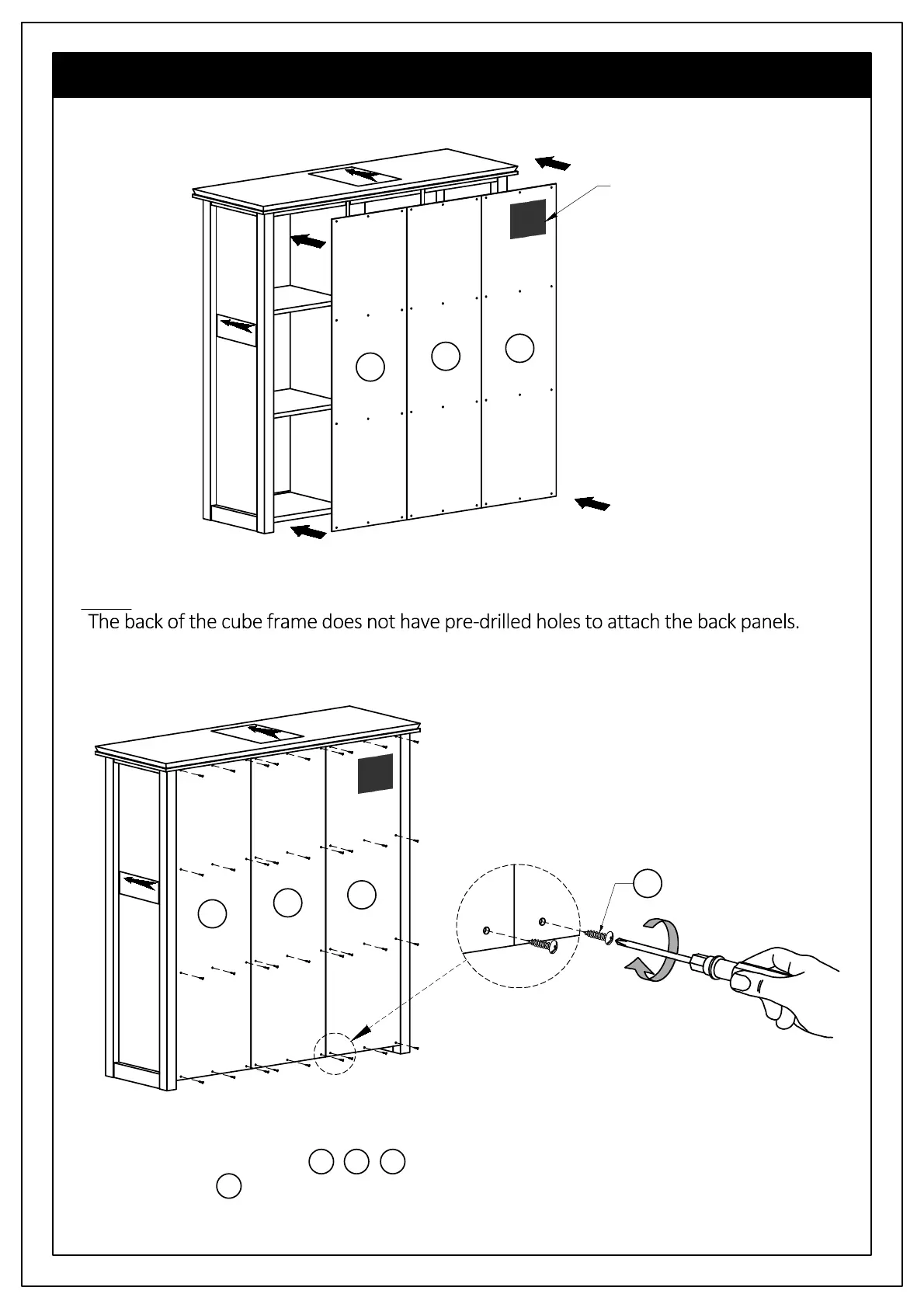 The back of the cube frame does not have pre-drilled holes to attach the back panels.