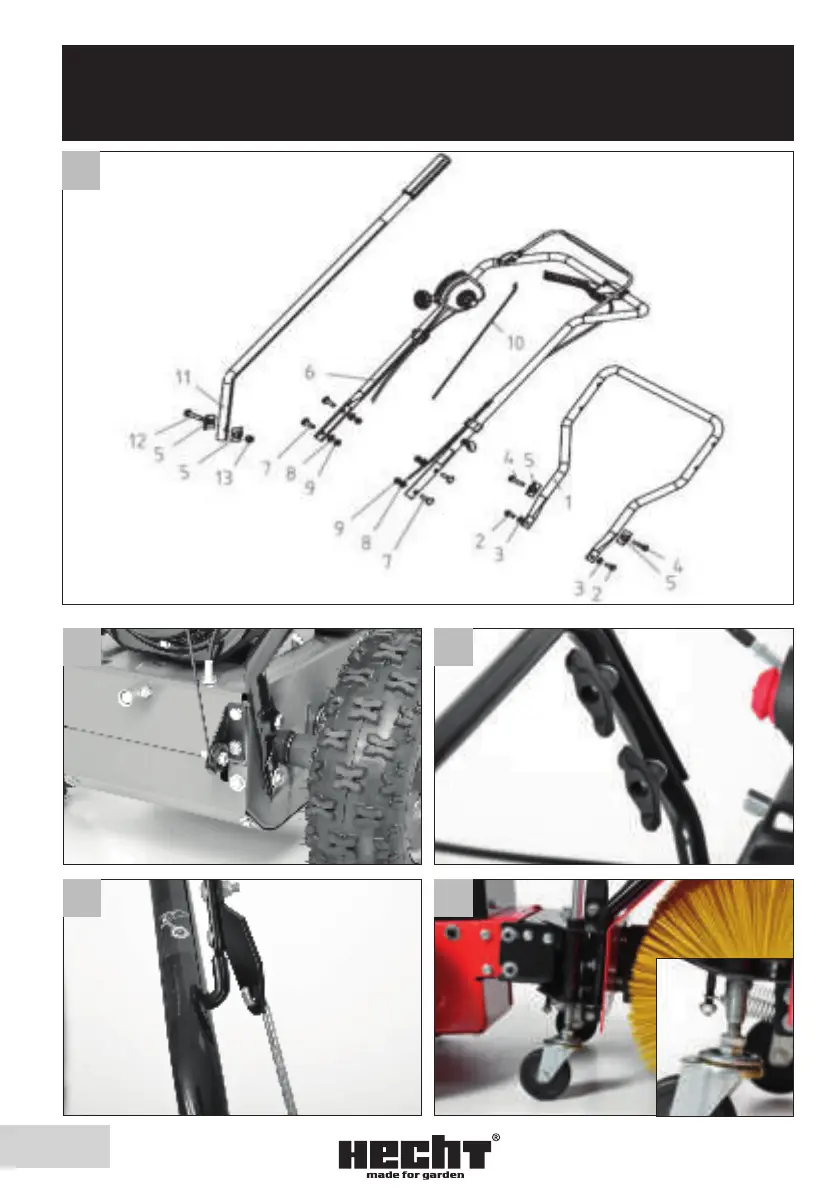 11
6
10
12
5
5
13
7
8
9
9
8
7
4 5
1
2 3
4
5
3 2

HECHT®
made for garden