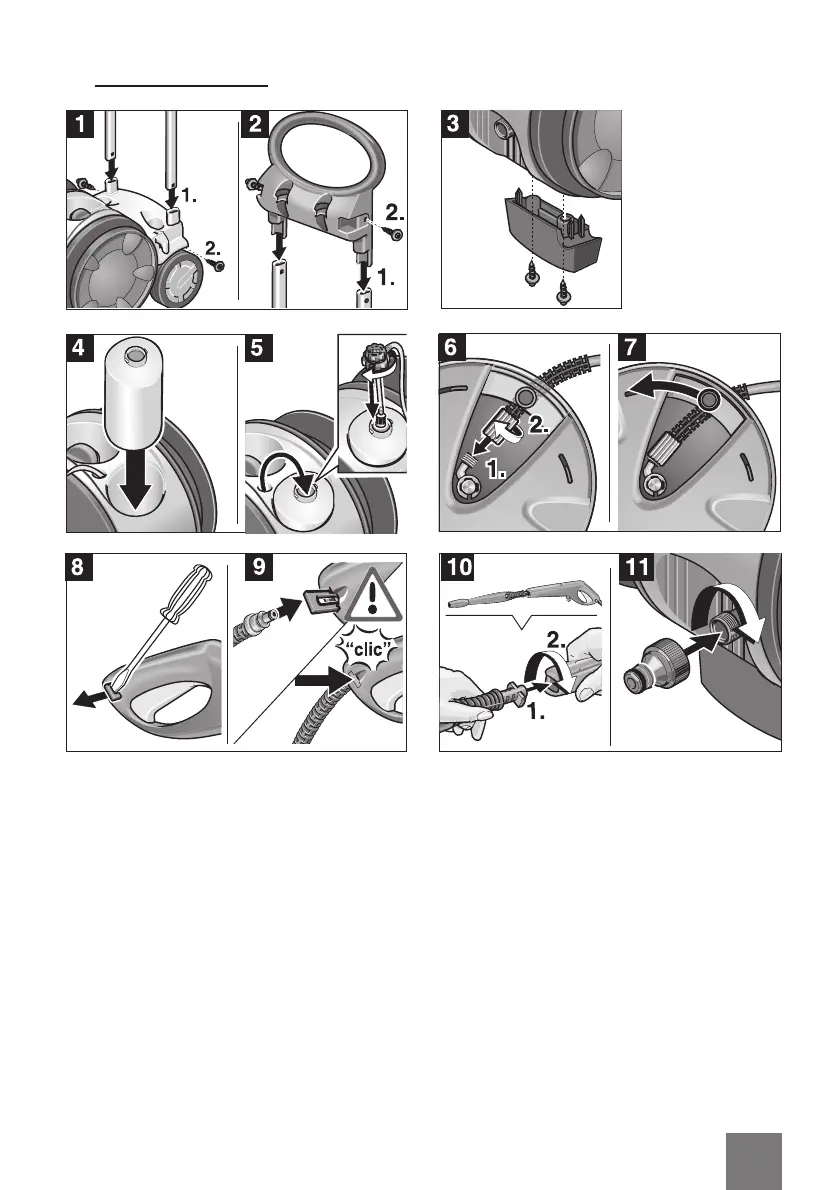 1
1.
2.
2
2.
1.
3
4
5
6
2.
1.
7
8
9
"clic"
10
2.
1.
11