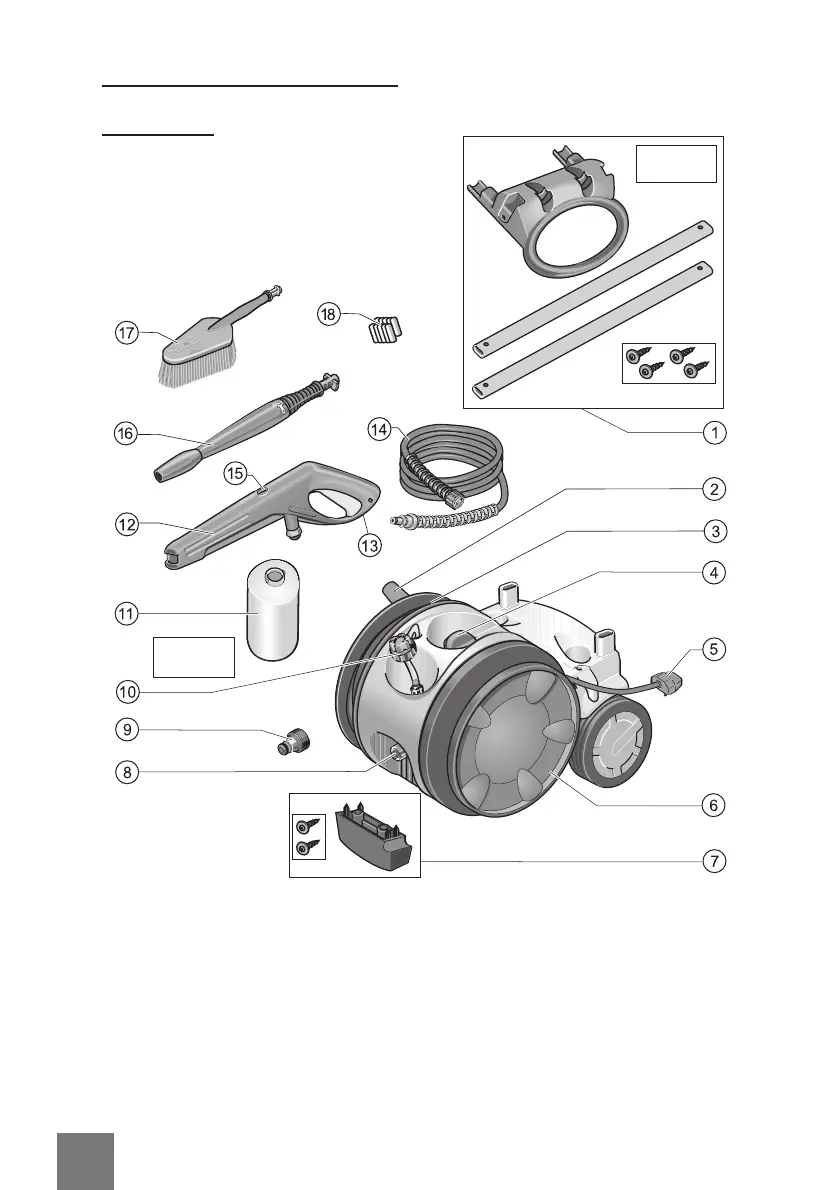 17

18

16

14

15

12

13

11

10

9

8

1

2

3

4

5

6

7