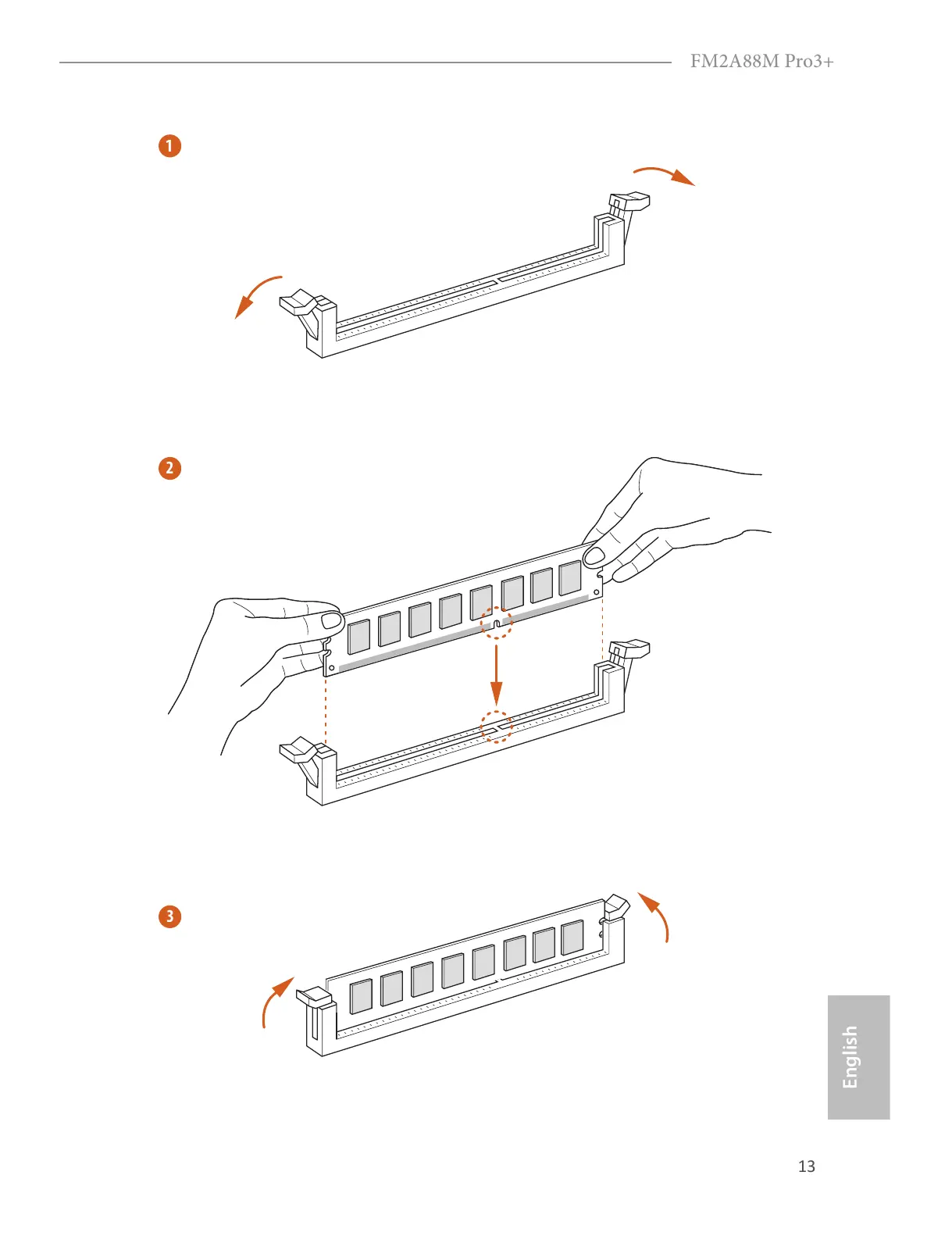 FM2A88M Pro3+

1

2

3

English

13