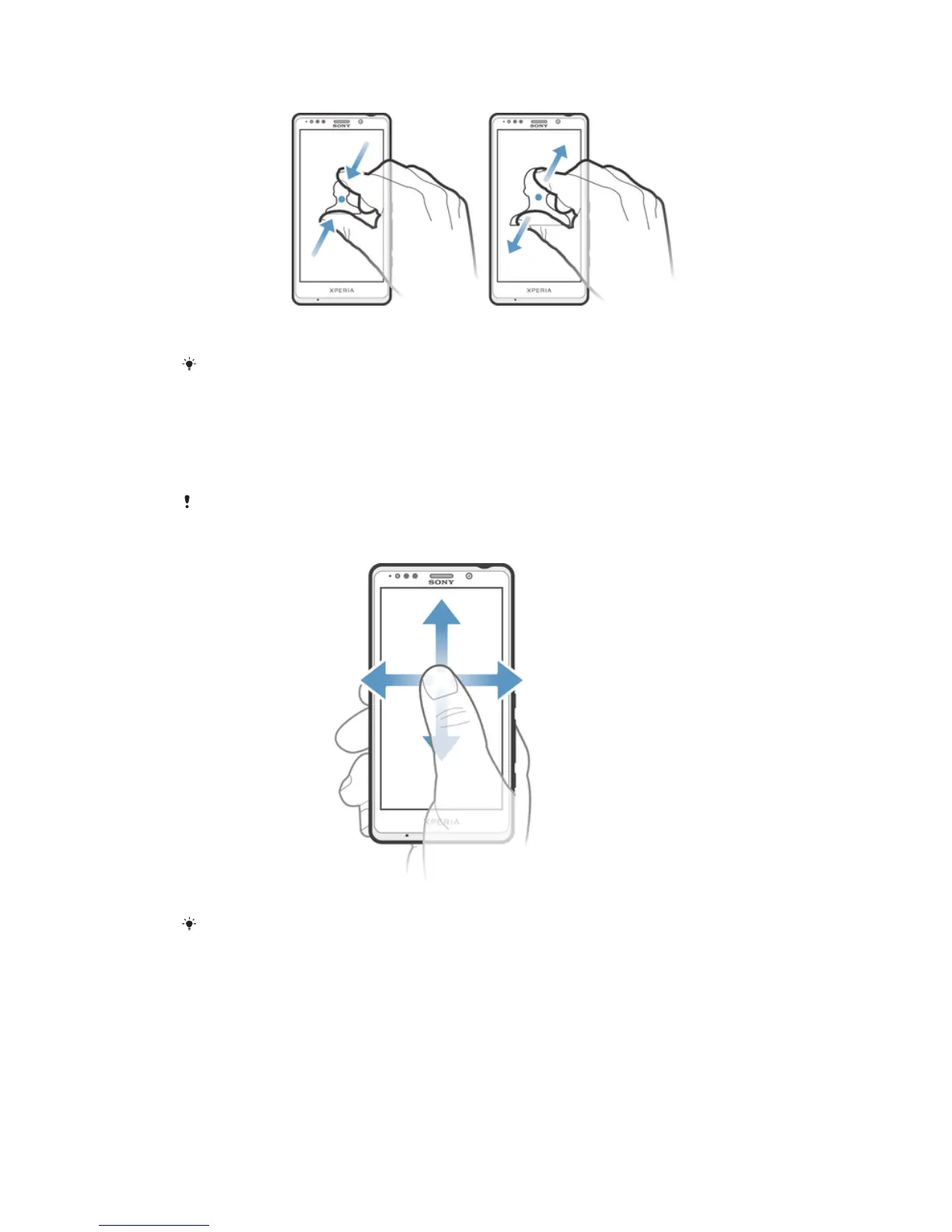 SONY

XPERIA

SONY

XPERIA

SONY

XPERIA