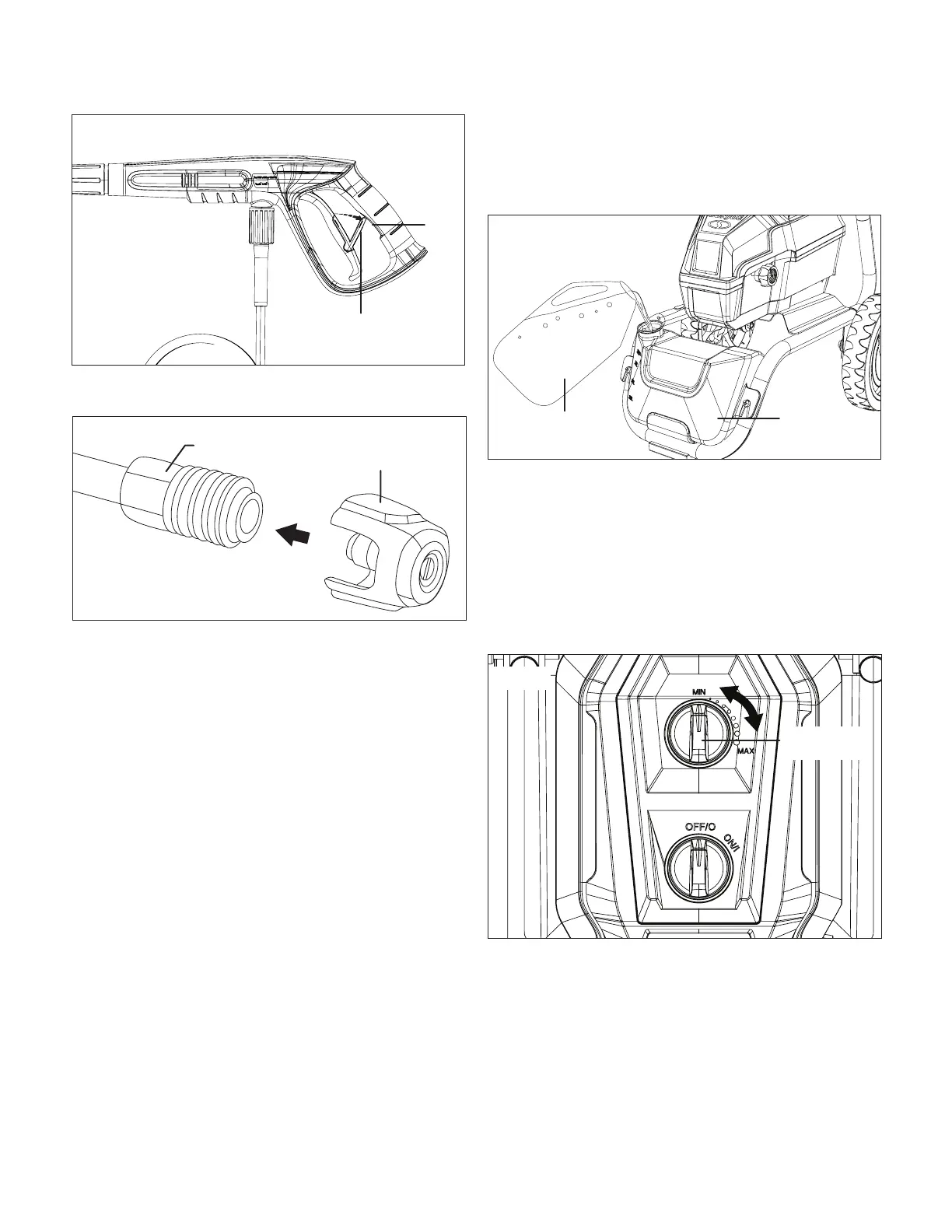 MIN

MAX

OFF/O

ON/I