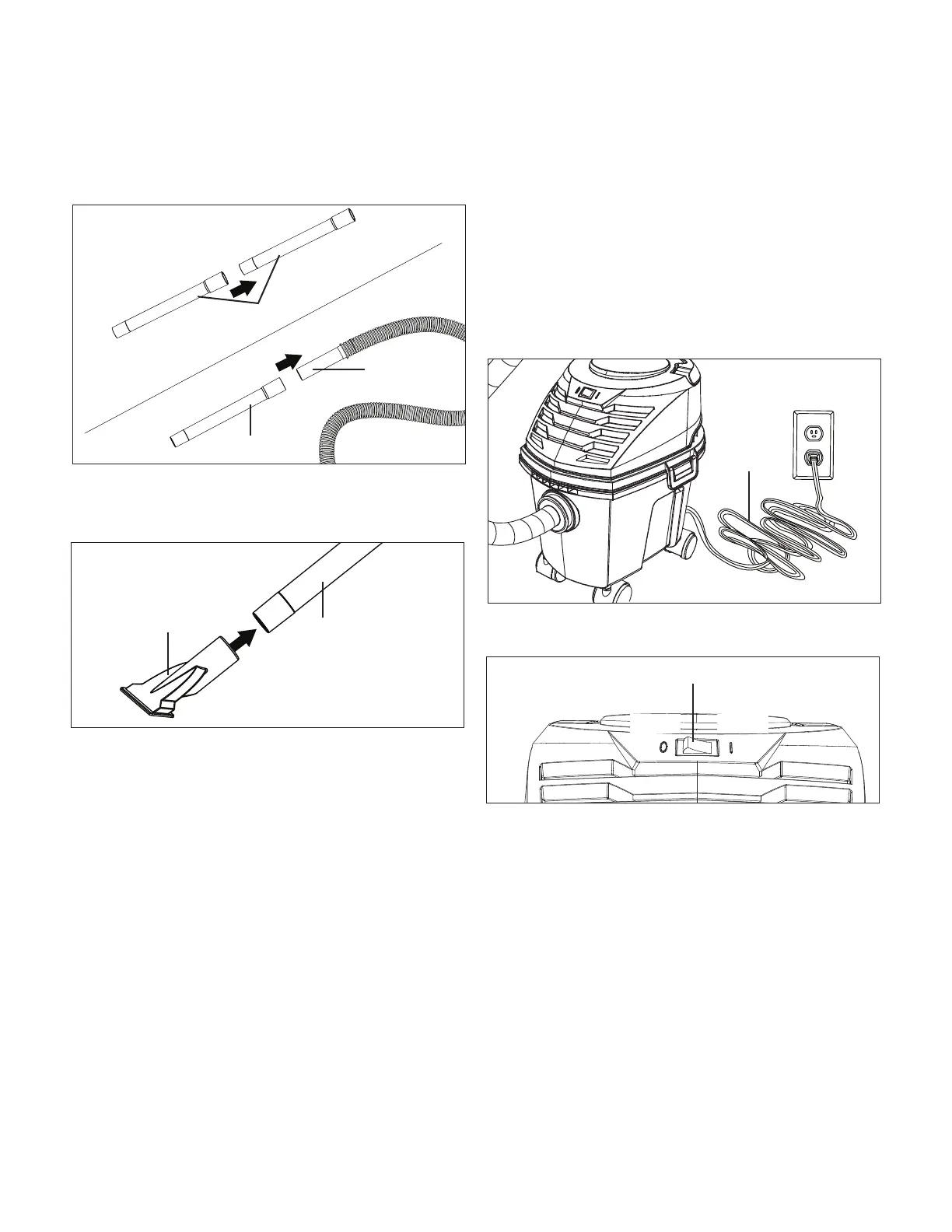 O I