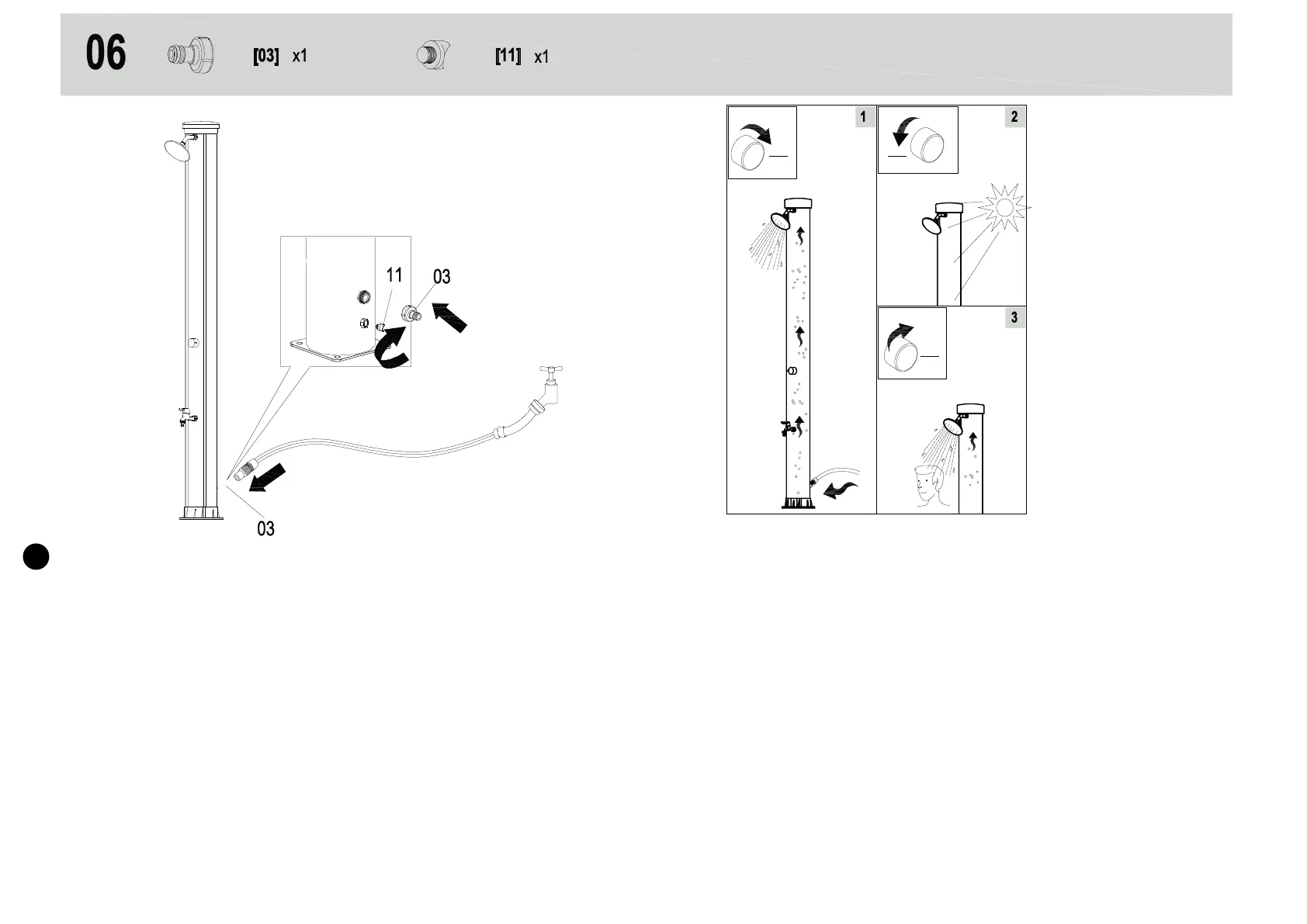 06

[03] x1

[11] x1

11

03

03

1

2

3