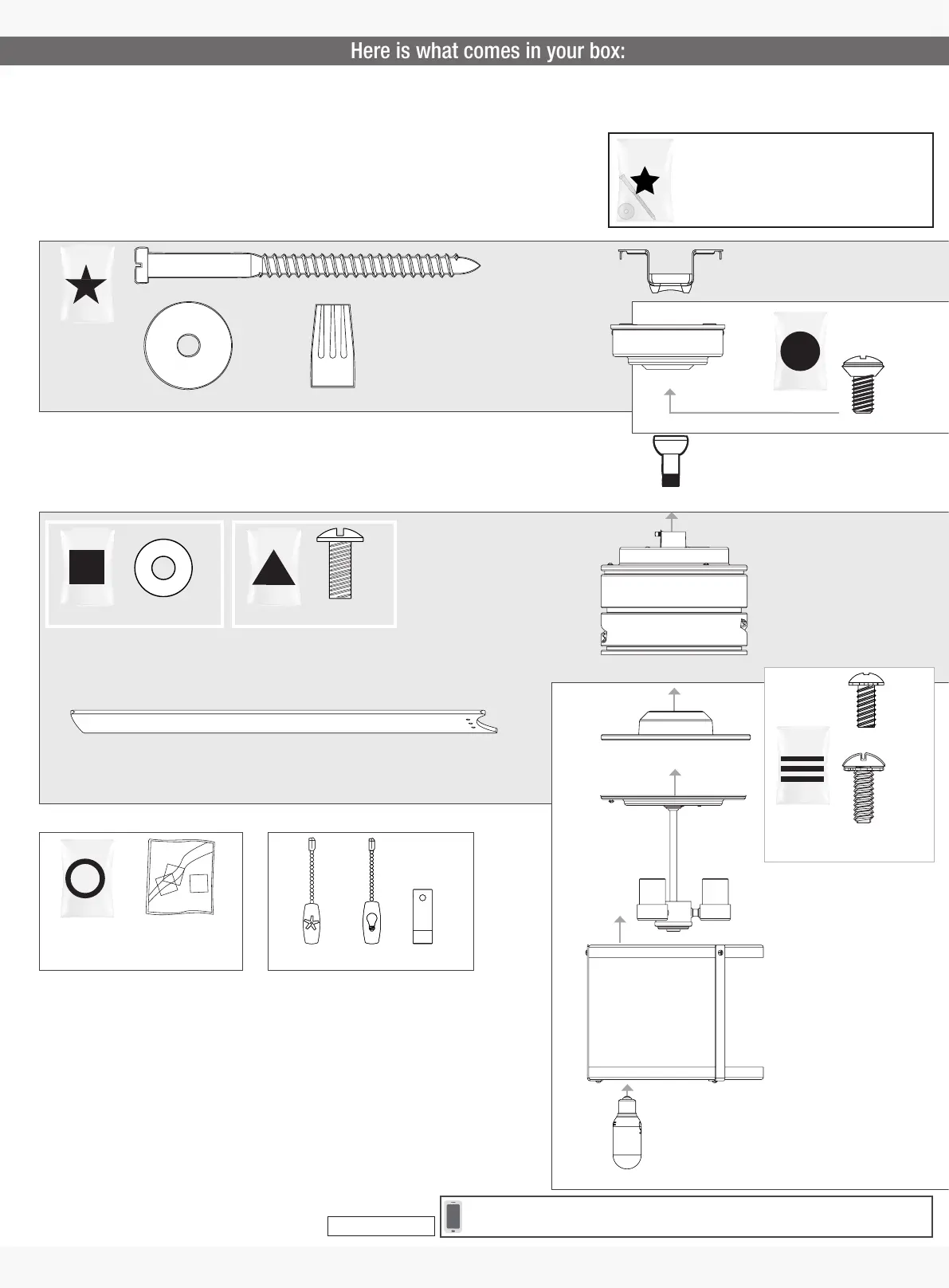 Here is what comes in your box: