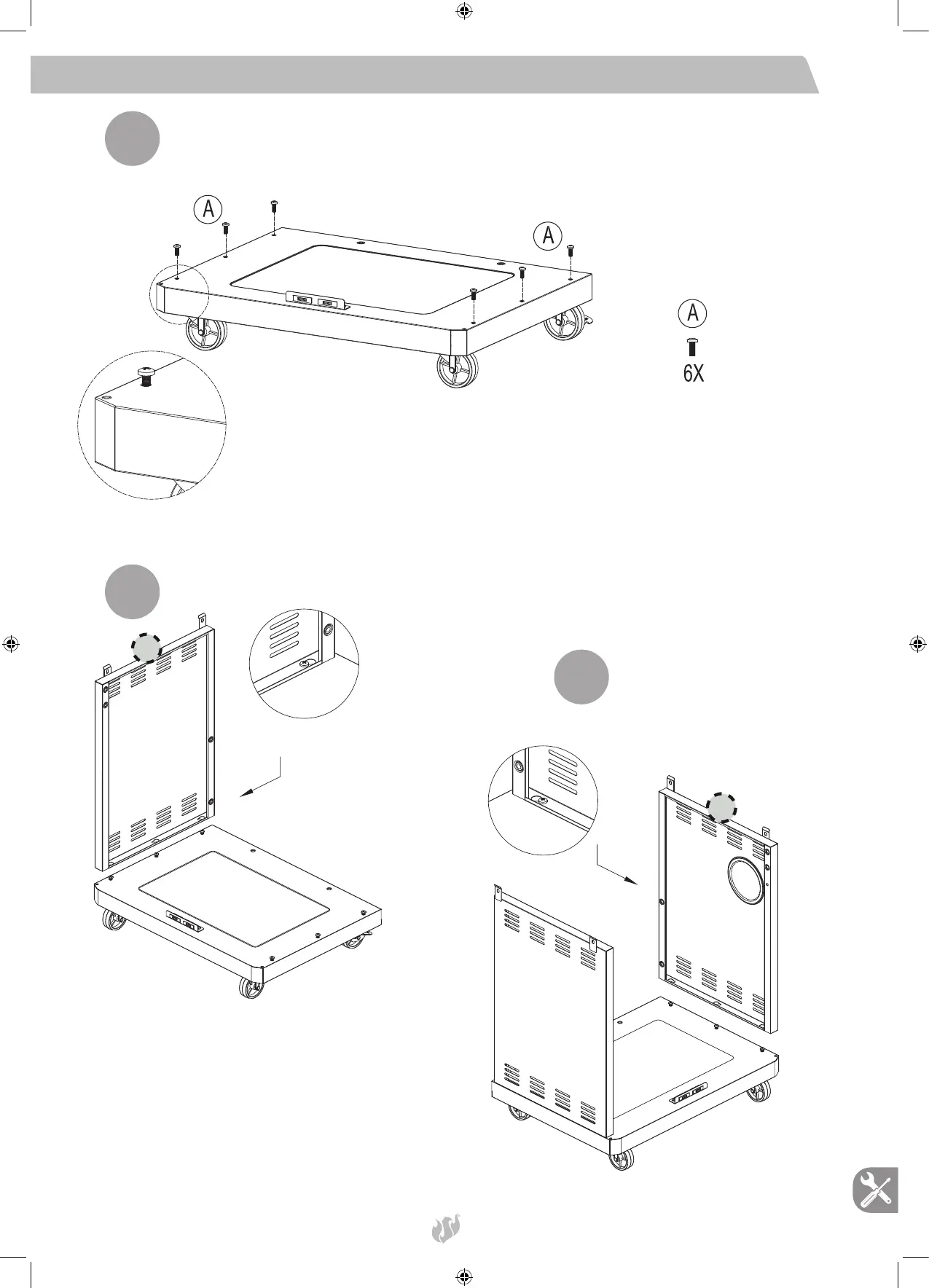 A

A

A

6X