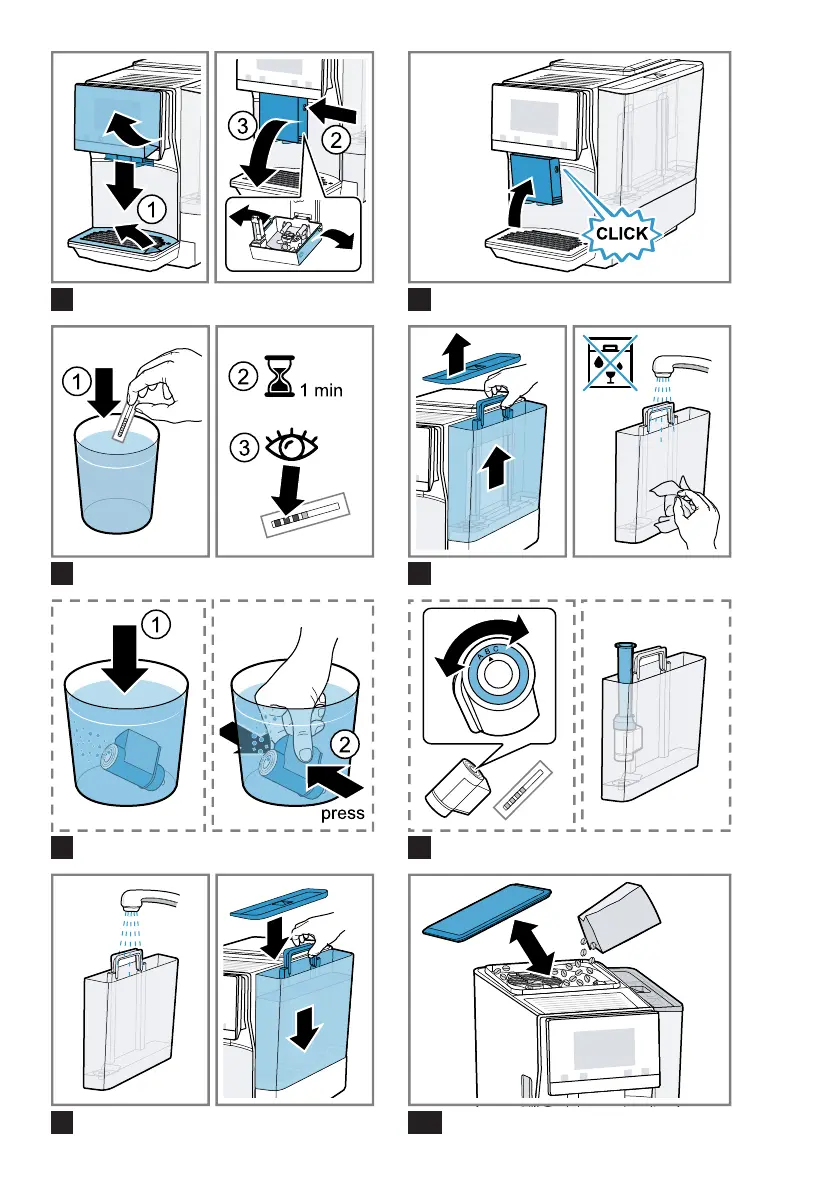 1

3

2

CLICK

1

2

1 min

3

1

2

press

A B C