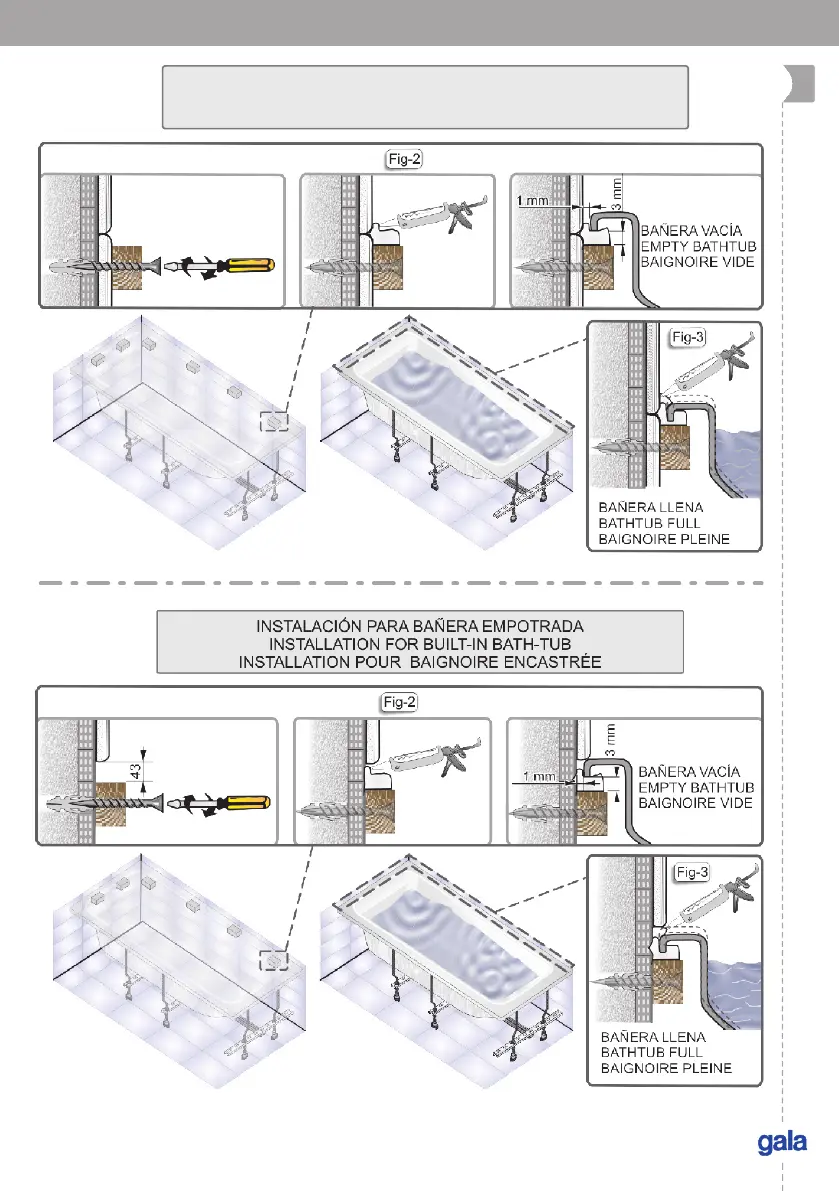 Fig-2

1 mm

3 mm

BAÑERA VACÍA
EMPTY BATHTUB
BAIGNOIRE VIDE

Fig-3

BAÑERA LLENA
BATHTUB FULL
BAIGNOIRE PLEINE

INSTALACIÓN PARA BAÑERA EMPOTRADA
INSTALLATION FOR BUILT-IN BATH-TUB
INSTALLATION POUR BAIGNOIRE ENCASTRÉE

Fig-2

43

3 mm

1 mm

BAÑERA VACÍA
EMPTY BATHTUB
BAIGNOIRE VIDE

Fig-3

BAÑERA LLENA
BATHTUB FULL
BAIGNOIRE PLEINE

gala