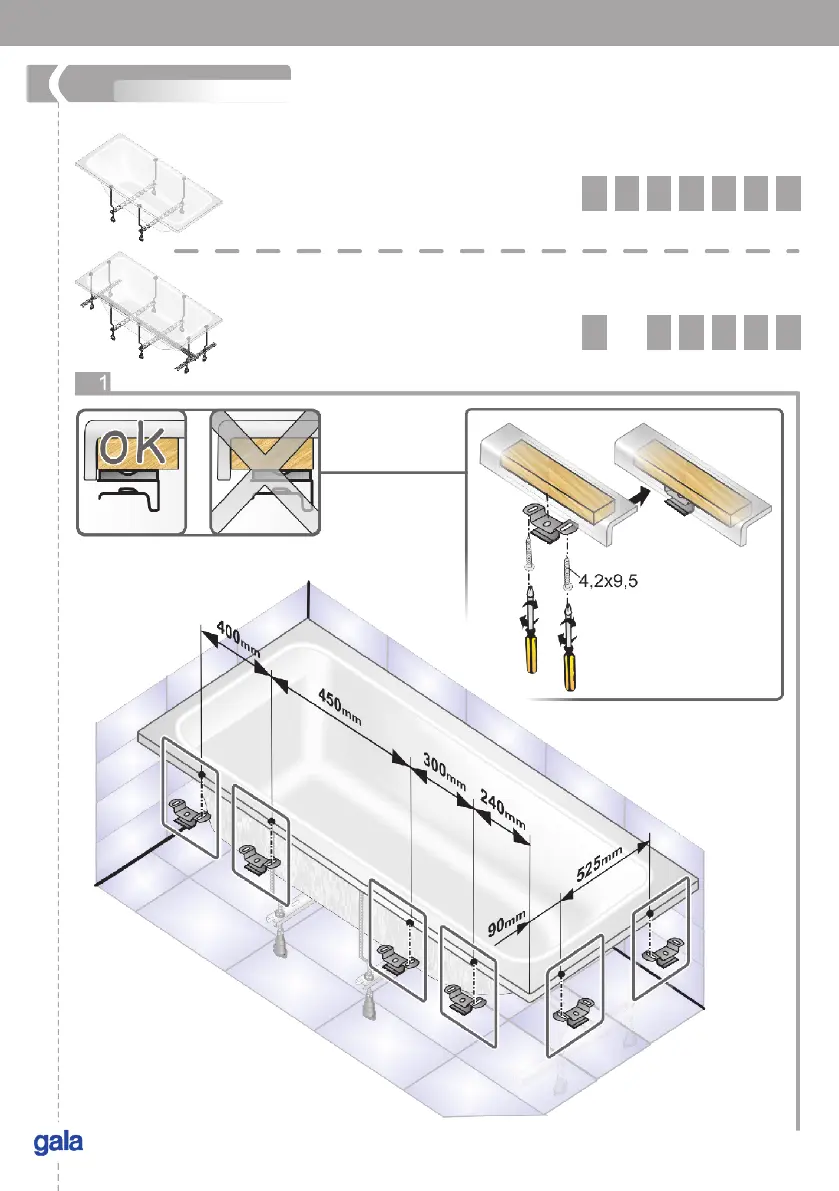 1

OK

4,2x9,5

400mm

450mm

300mm

240mm

525mm

90mm

gala