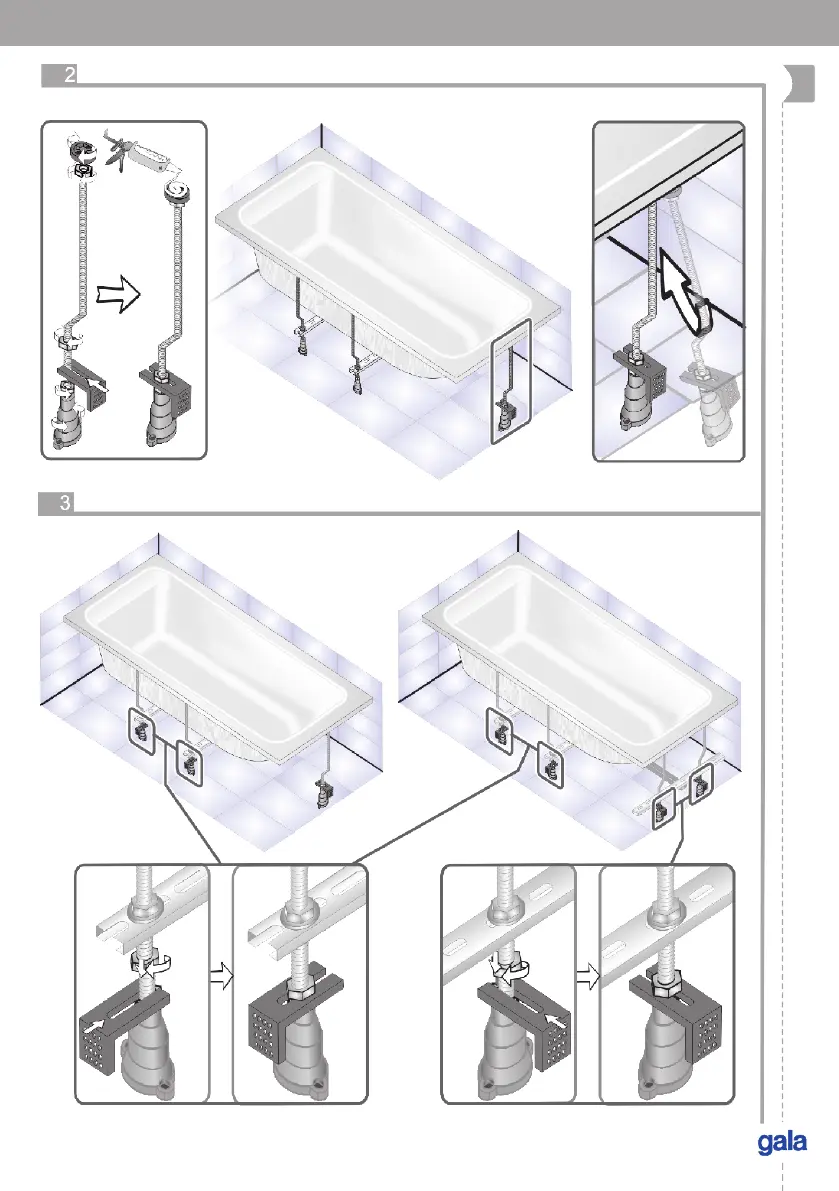 2

3

gala