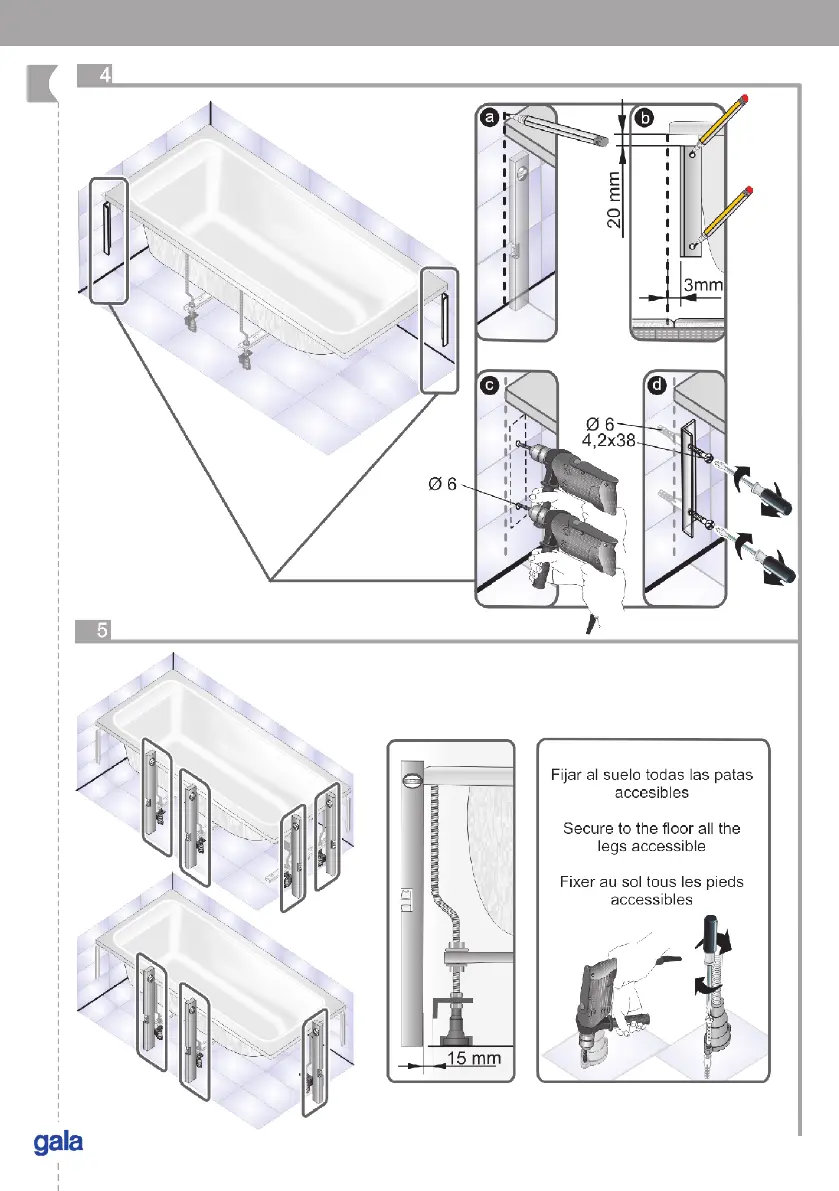 4

a

b

20 mm

3mm

c

Ø 6

d

Ø 6
4,2x38

5

15 mm

Fijar al suelo todas las patas accesibles

Secure to the floor all the legs accessible

Fixer au sol tous les pieds accessibles

gala