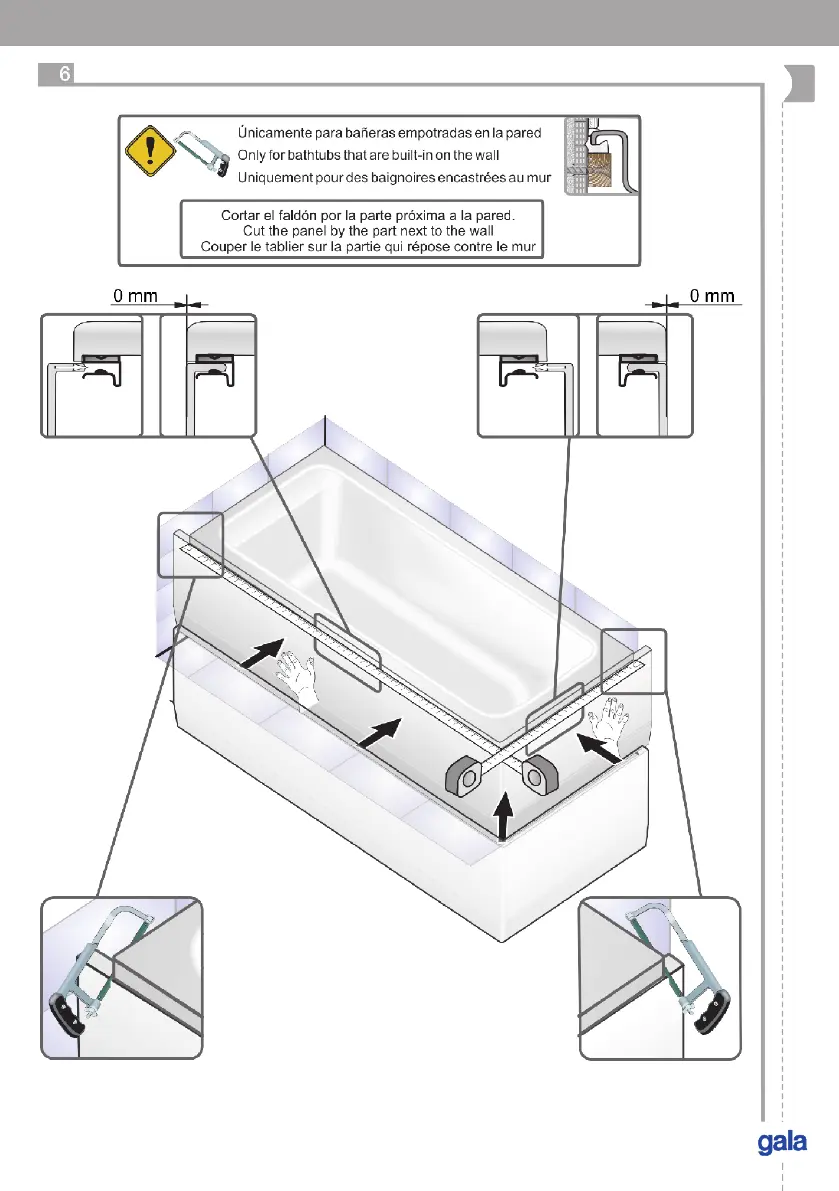 6

Únicamente para bañeras empotradas en la pared
Only for bathtubs that are built-in on the wall
Uniquement pour des baignoires encastrées au mur

Cortar el faldón por la parte próxima a la pared.
Cut the panel by the part next to the wall
Couper le tablier sur la partie qui répose contre le mur

0 mm

0 mm

gala